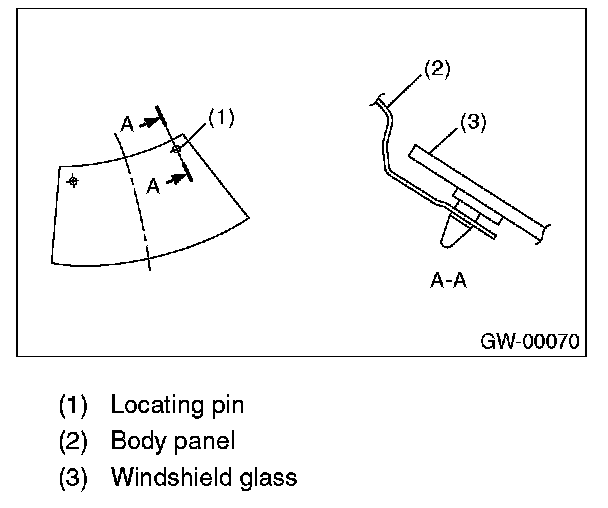 A
(1)
A
(2)
(3)
A-A
GW-00070

(1) Locating pin
(2) Body panel
(3) Windshield glass