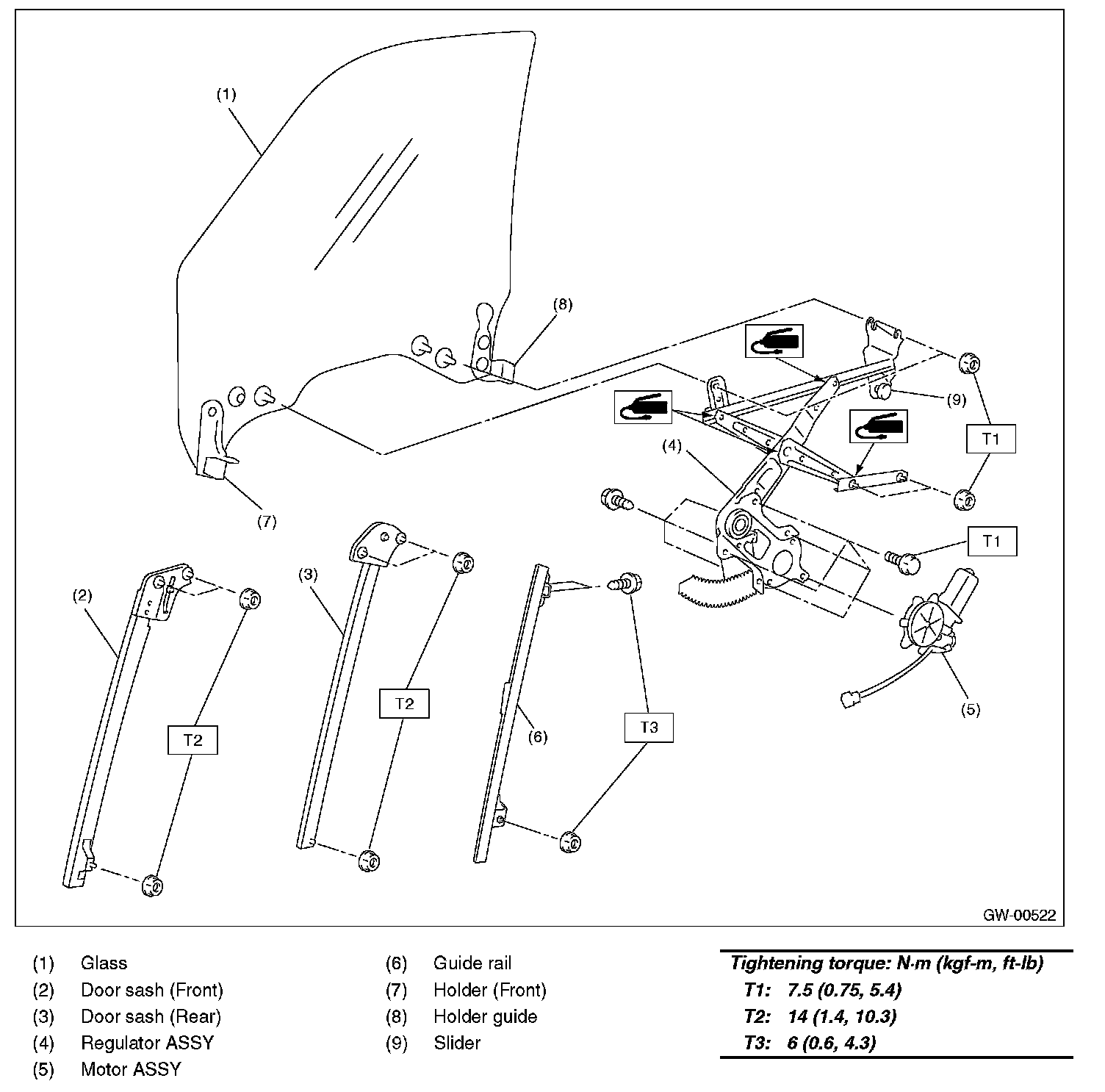 (1)

(8)

(9)

T1

(4)

T1

(7)

(3)

(2)

T2

T2

(6)

T3

(5)

GW-00522

(1) Glass
(2) Door sash (Front)
(3) Door sash (Rear)
(4) Regulator ASSY
(5) Motor ASSY

(6) Guide rail
(7) Holder (Front)
(8) Holder guide
(9) Slider

Tightening torque: N·m (kgf-m, ft-lb)
T1: 7.5 (0.75, 5.4)
T2: 14 (1.4, 10.3)
T3: 6 (0.6, 4.3)