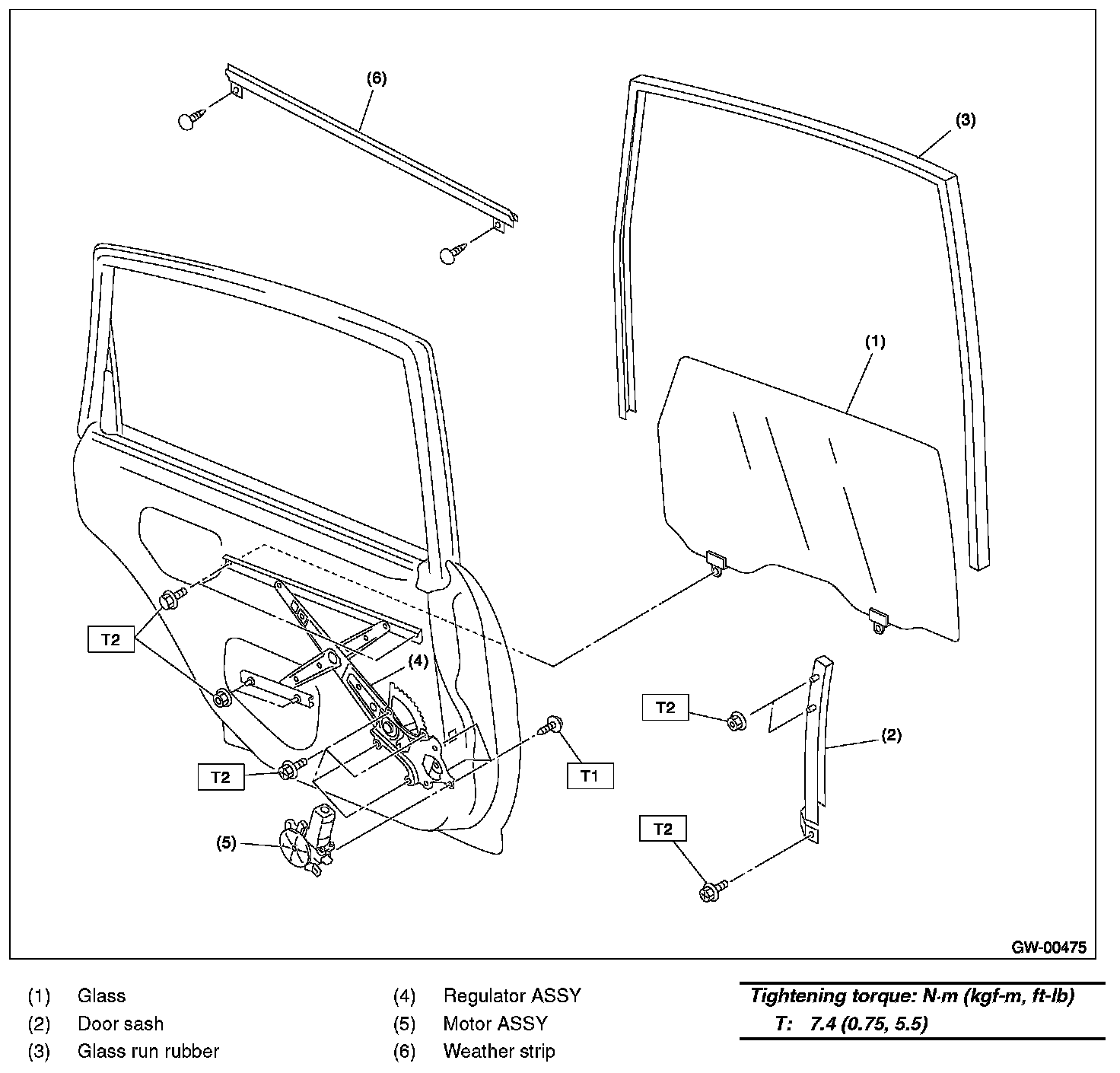 (6)

(3)

(1)

T2

(4)

T2

(2)

T2

T1

T2

(5)

GW-00475

(1) Glass
(2) Door sash
(3) Glass run rubber

(4) Regulator ASSY
(5) Motor ASSY
(6) Weather strip

Tightening torque: N·m (kgf-m, ft-lb)
T: 7.4 (0.75, 5.5)