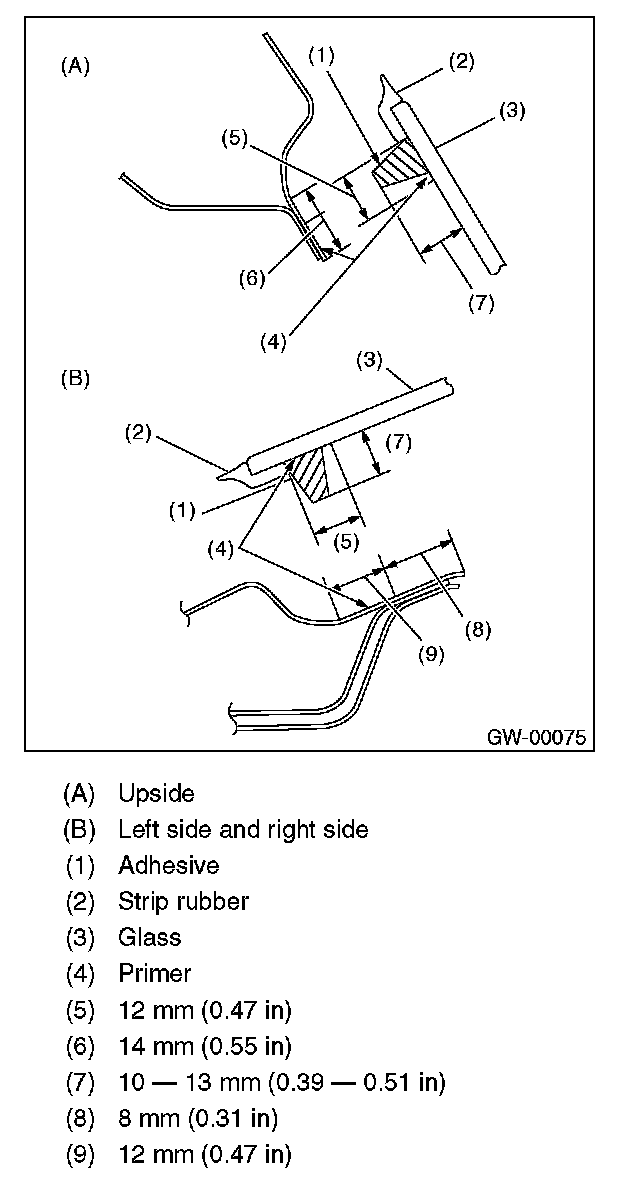 (A)
(1)
(2)
(3)
(5)
(6)
(7)
(4)
(B)
(3)
(2)
(7)
(1)
(4)
(5)
(8)
(9)
GW-00075

(A) Upside
(B) Left side and right side
(1) Adhesive
(2) Strip rubber
(3) Glass
(4) Primer
(5) 12 mm (0.47 in)
(6) 14 mm (0.55 in)
(7) 10 — 13 mm (0.39 — 0.51 in)
(8) 8 mm (0.31 in)
(9) 12 mm (0.47 in)