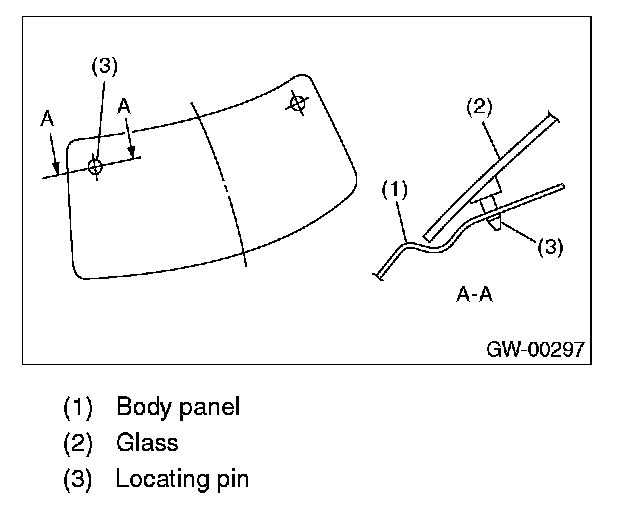 (3)
A
A
(2)
(1)
(3)
A-A
GW-00297

(1) Body panel
(2) Glass
(3) Locating pin