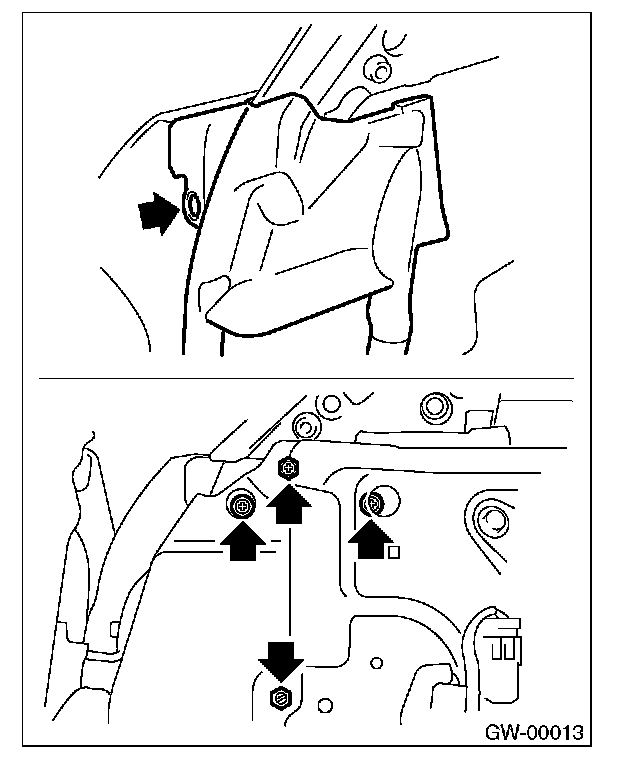 GW-00013