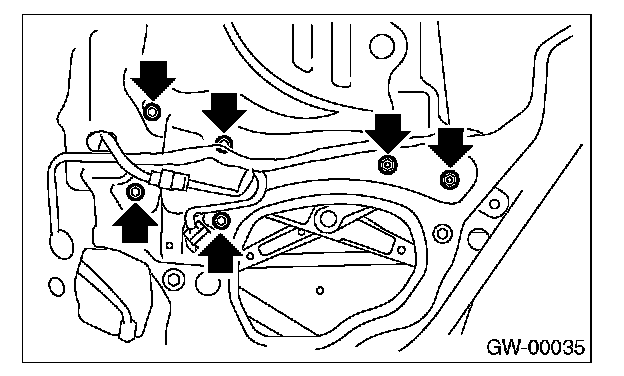 GW-00035