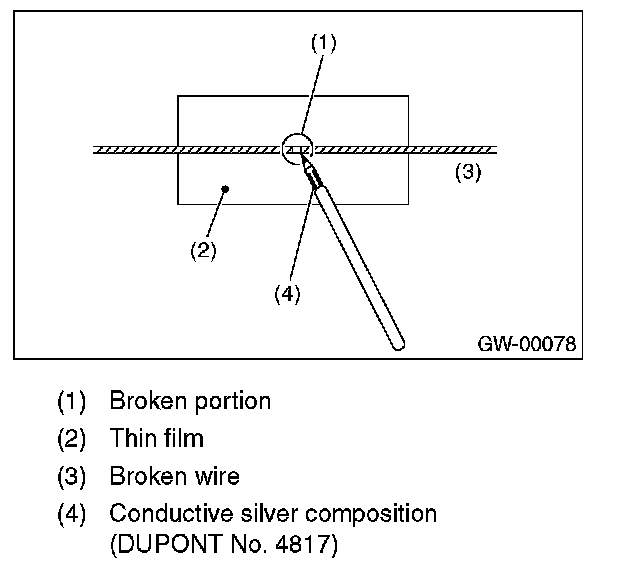 (1)

(3)

(2)

(4)

GW-00078

(1) Broken portion
(2) Thin film
(3) Broken wire
(4) Conductive silver composition (DUPONT No. 4817)