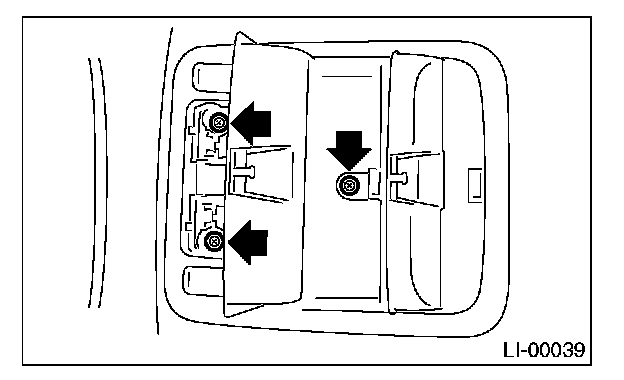 LI-00039