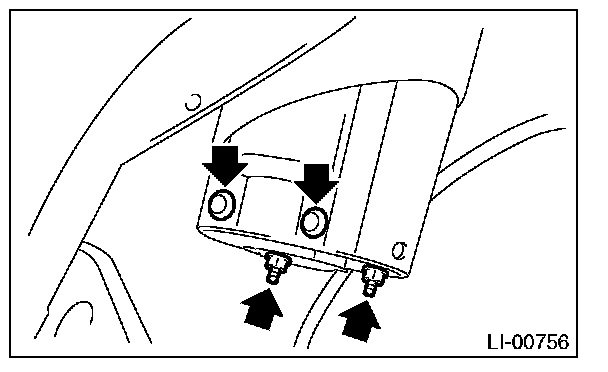 LI-00756