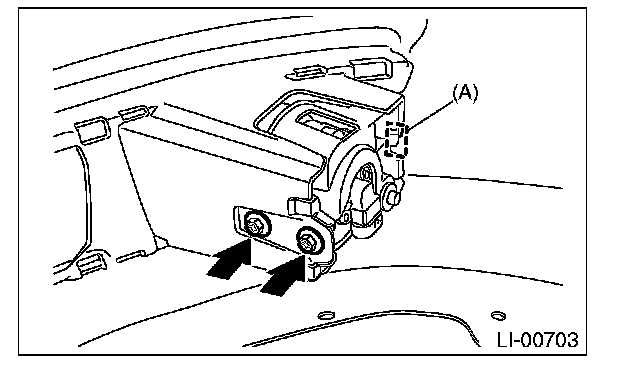 (A)

LI-00703