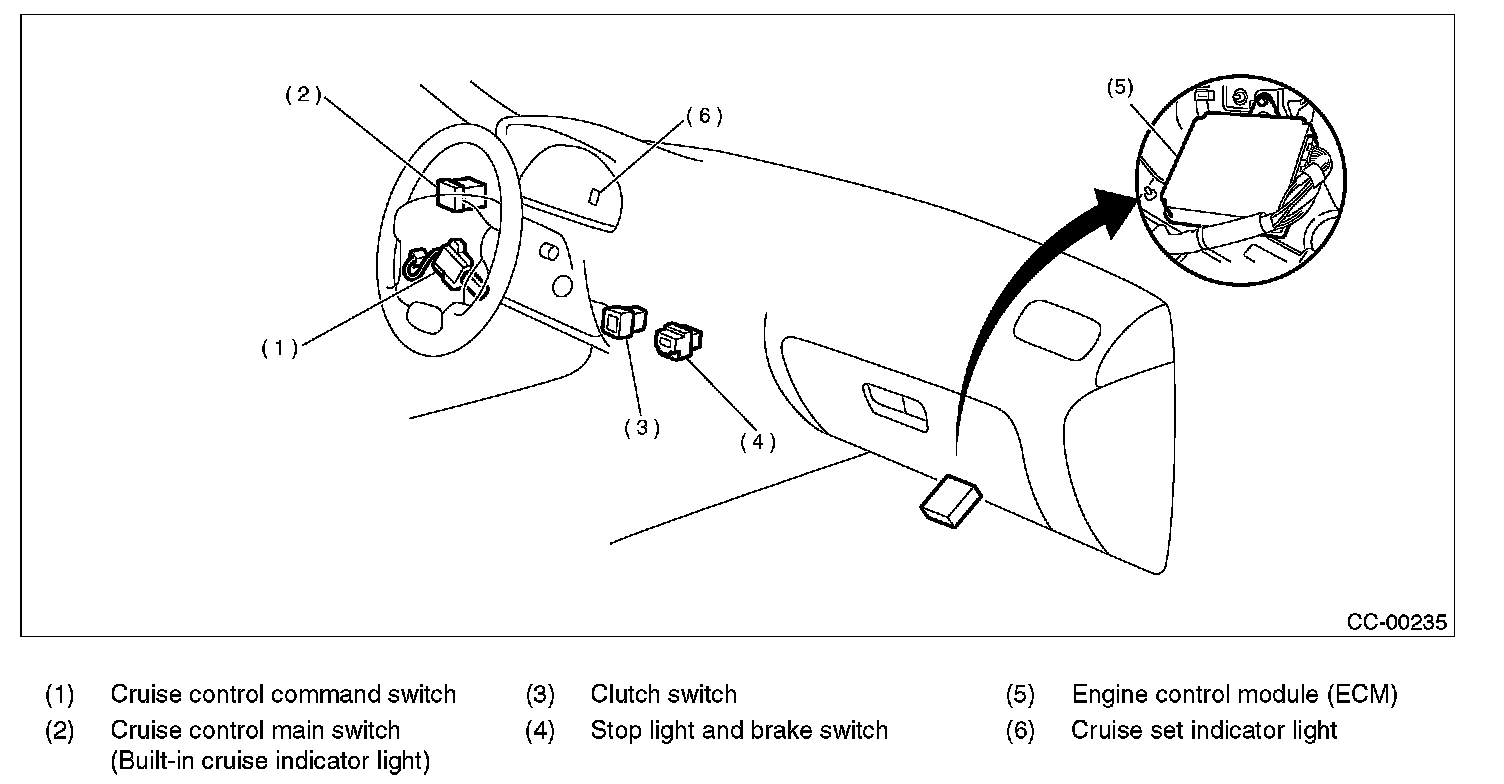 (2)
(6)
(5)
(1)
(3)
(4)
CC-00235

(1) Cruise control command switch
(2) Cruise control main switch (Built-in cruise indicator light)

(3) Clutch switch
(4) Stop light and brake switch

(5) Engine control module (ECM)
(6) Cruise set indicator light