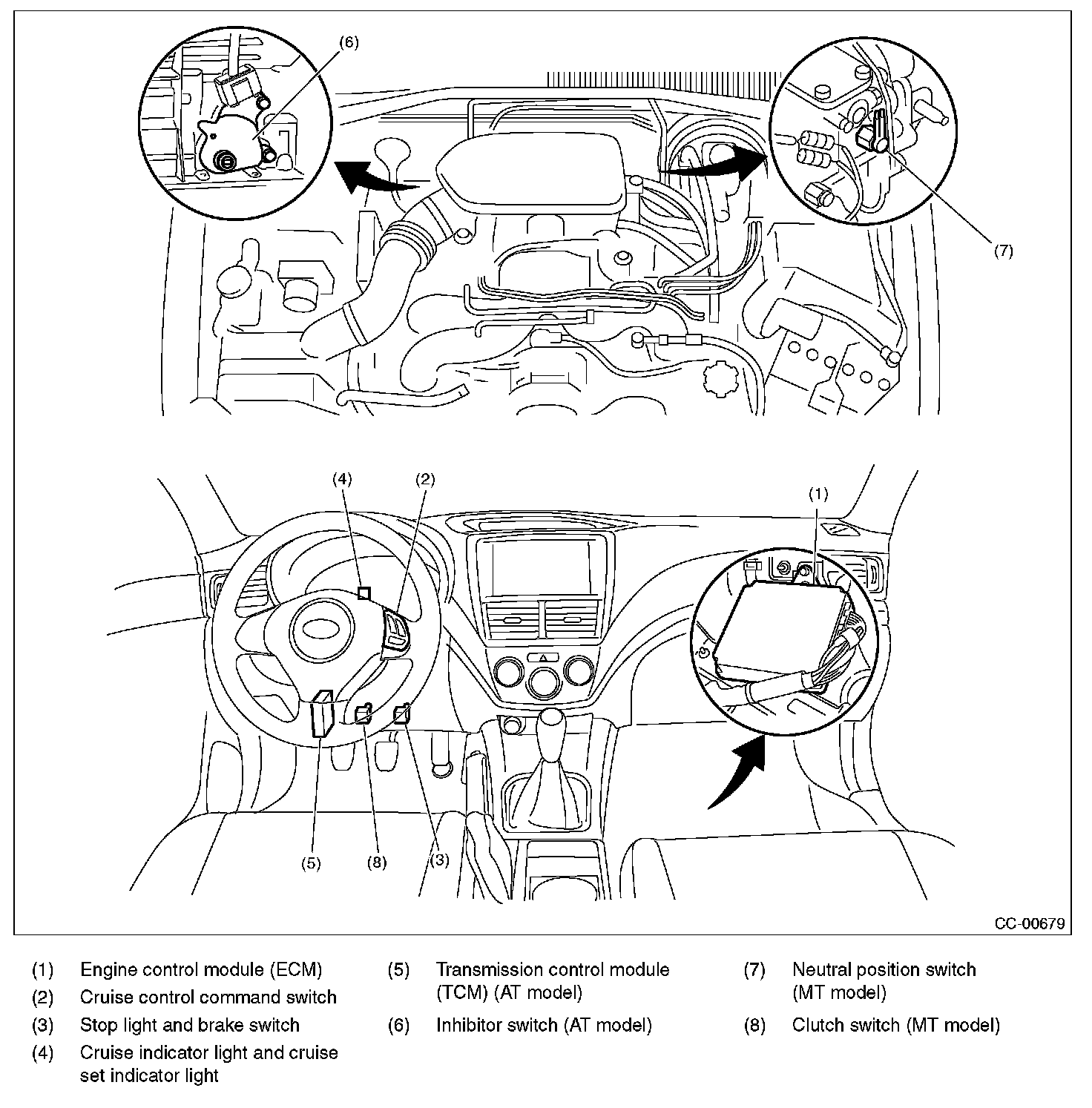 (6)

(7)

(4)
(2)
(1)

(5)
(8)
(3)

CC-00679

(1) Engine control module (ECM)
(2) Cruise control command switch
(3) Stop light and brake switch
(4) Cruise indicator light and cruise set indicator light

(5) Transmission control module (TCM) (AT model)
(6) Inhibitor switch (AT model)

(7) Neutral position switch (MT model)
(8) Clutch switch (MT model)