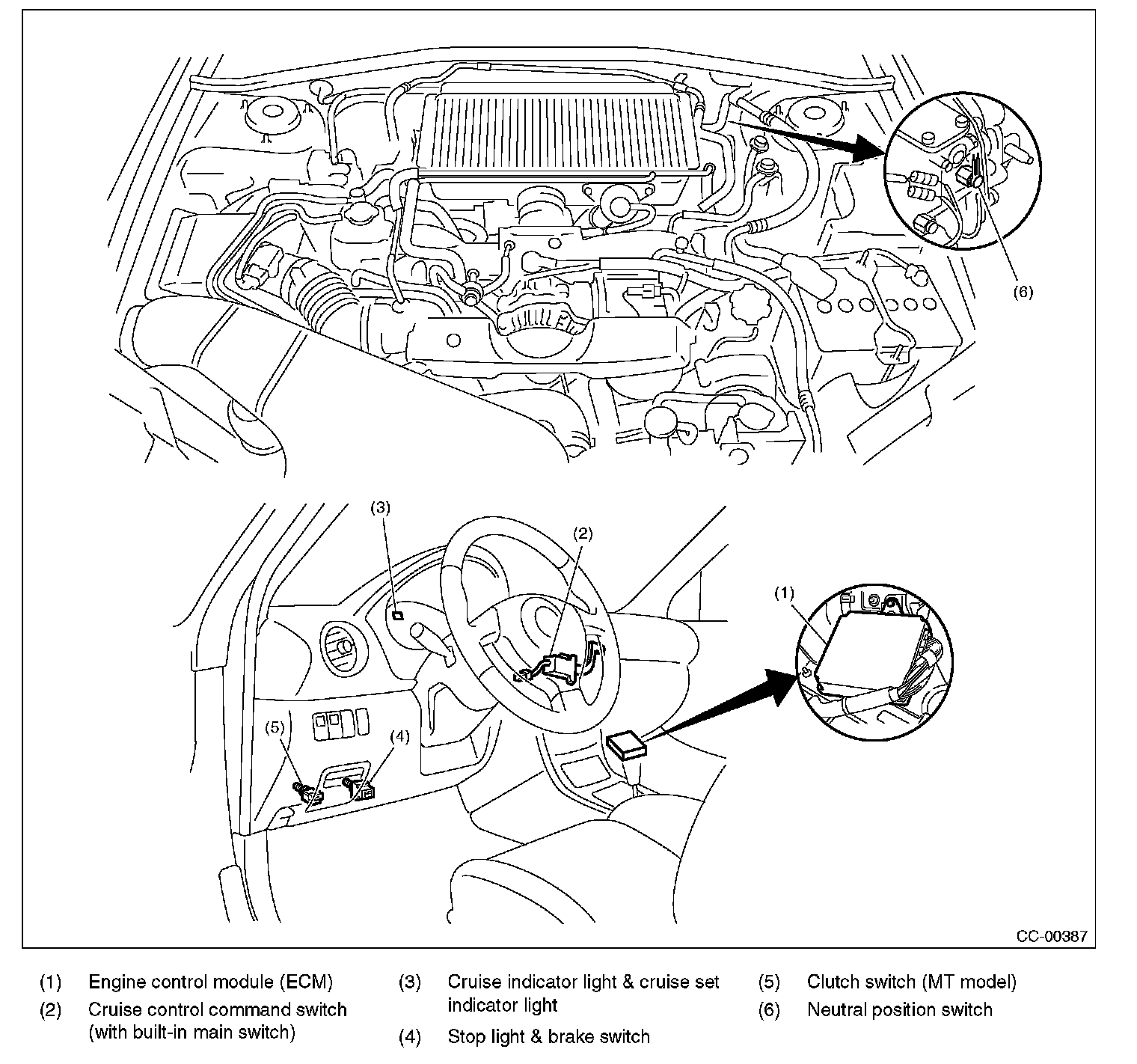 (6)

(3)

(2)

(1)

(5)

(4)

CC-00387

(1) Engine control module (ECM)
(2) Cruise control command switch (with built-in main switch)

(3) Cruise indicator light & cruise set indicator light
(4) Stop light & brake switch

(5) Clutch switch (MT model)
(6) Neutral position switch