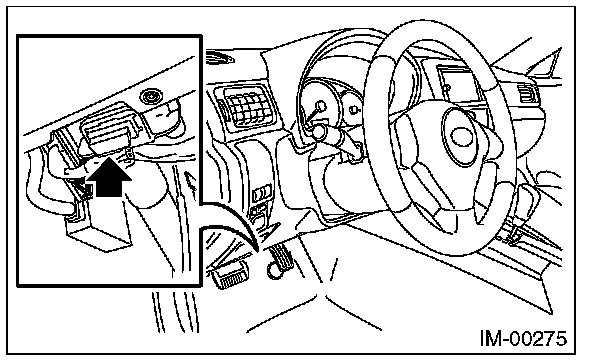 IM-00275