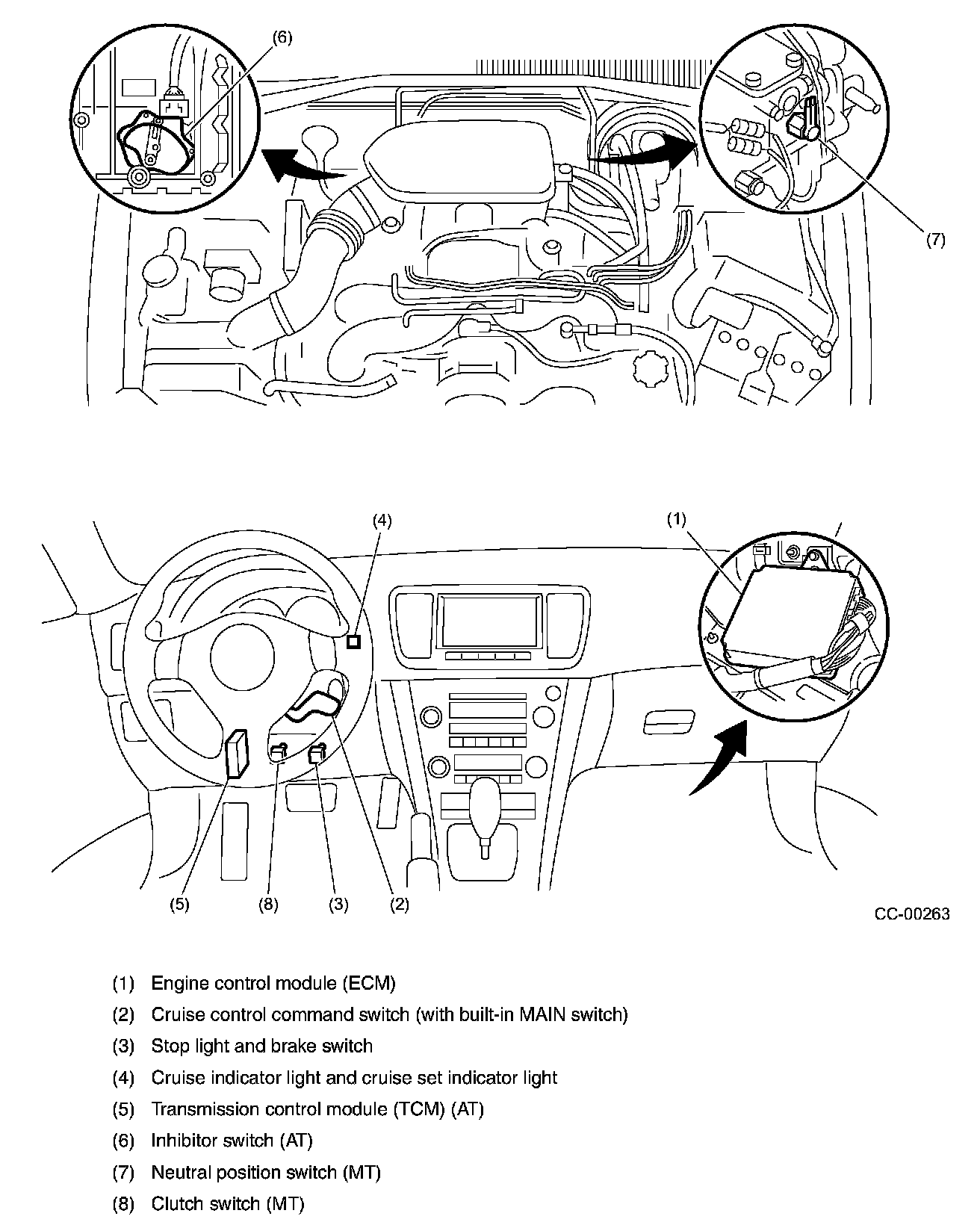 (6)

(7)

(4)

(1)

(5) (8) (3) (2)

CC-00263

(1) Engine control module (ECM)

(2) Cruise control command switch (with built-in MAIN switch)

(3) Stop light and brake switch

(4) Cruise indicator light and cruise set indicator light

(5) Transmission control module (TCM) (AT)

(6) Inhibitor switch (AT)

(7) Neutral position switch (MT)

(8) Clutch switch (MT)