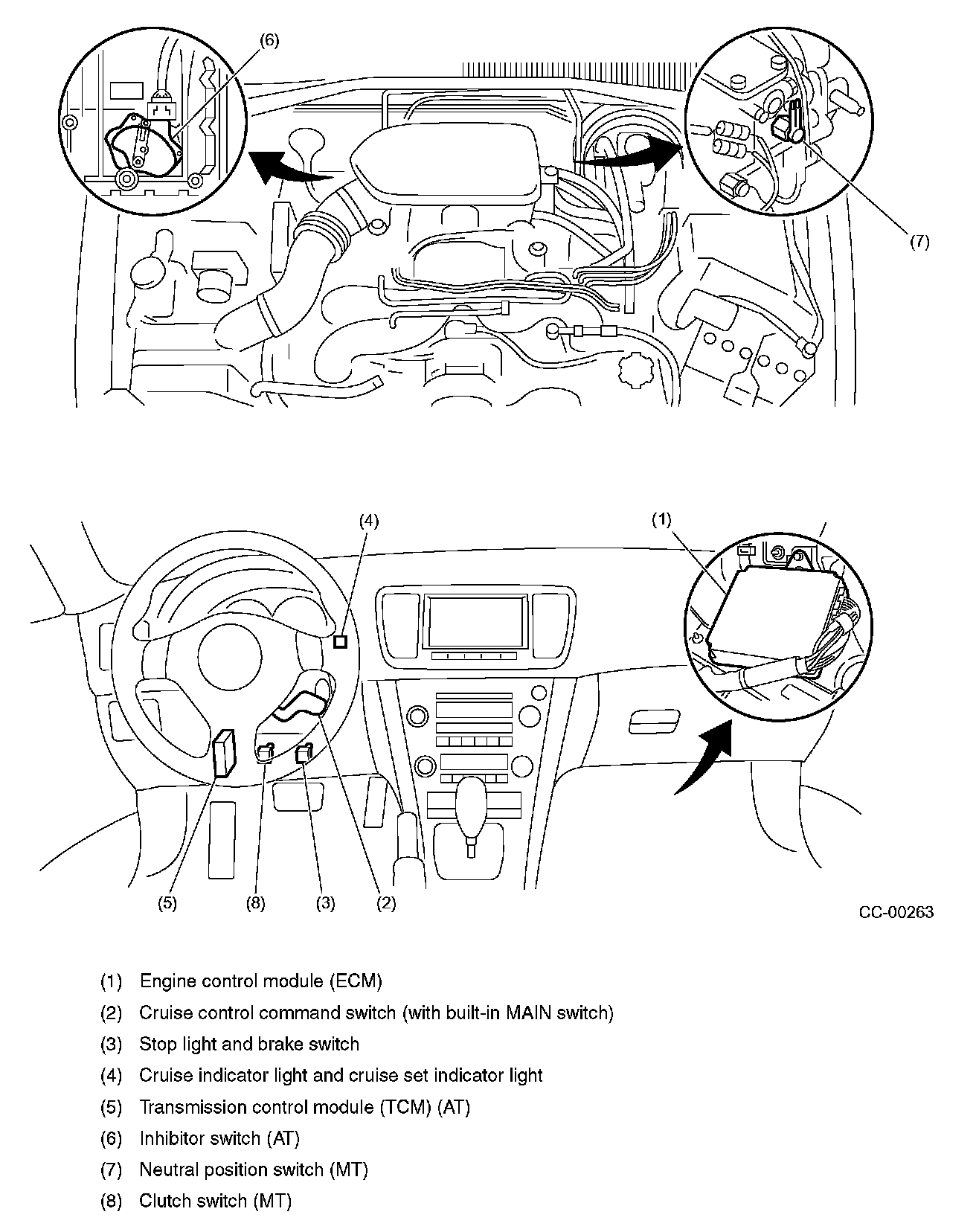 (6)

(7)

(4)

(1)

(5) (8) (3) (2)

CC-00263

(1) Engine control module (ECM)

(2) Cruise control command switch (with built-in MAIN switch)

(3) Stop light and brake switch

(4) Cruise indicator light and cruise set indicator light

(5) Transmission control module (TCM) (AT)

(6) Inhibitor switch (AT)

(7) Neutral position switch (MT)

(8) Clutch switch (MT)