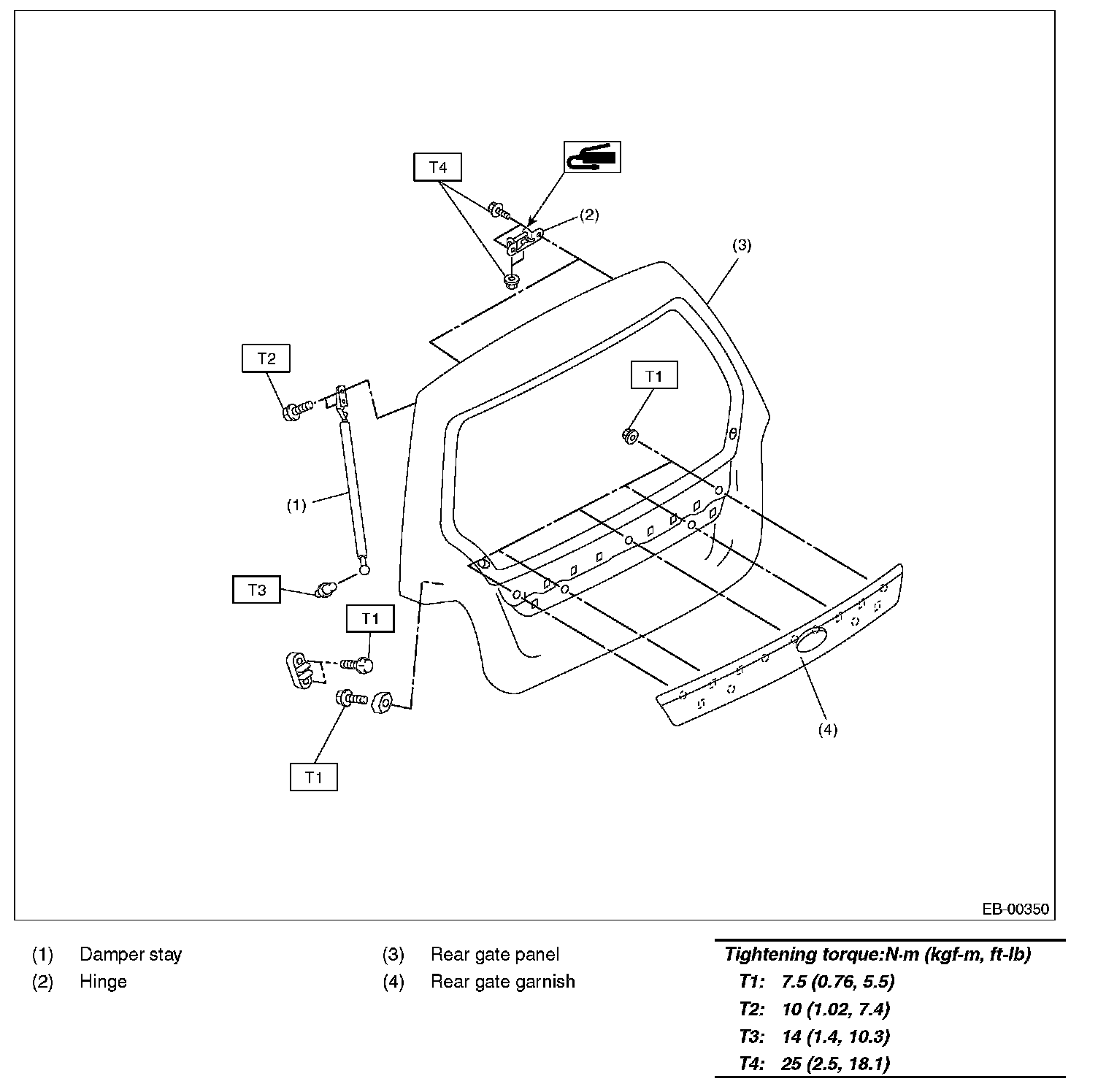 T4
(2)
(3)
T2
T1
(1)
T3
T1
T1
(4)
EB-00350

(1) Damper stay
(2) Hinge

(3) Rear gate panel
(4) Rear gate garnish

Tightening torque:N·m (kgf-m, ft-lb)
T1: 7.5 (0.76, 5.5)
T2: 10 (1.02, 7.4)
T3: 14 (1.4, 10.3)
T4: 25 (2.5, 18.1)