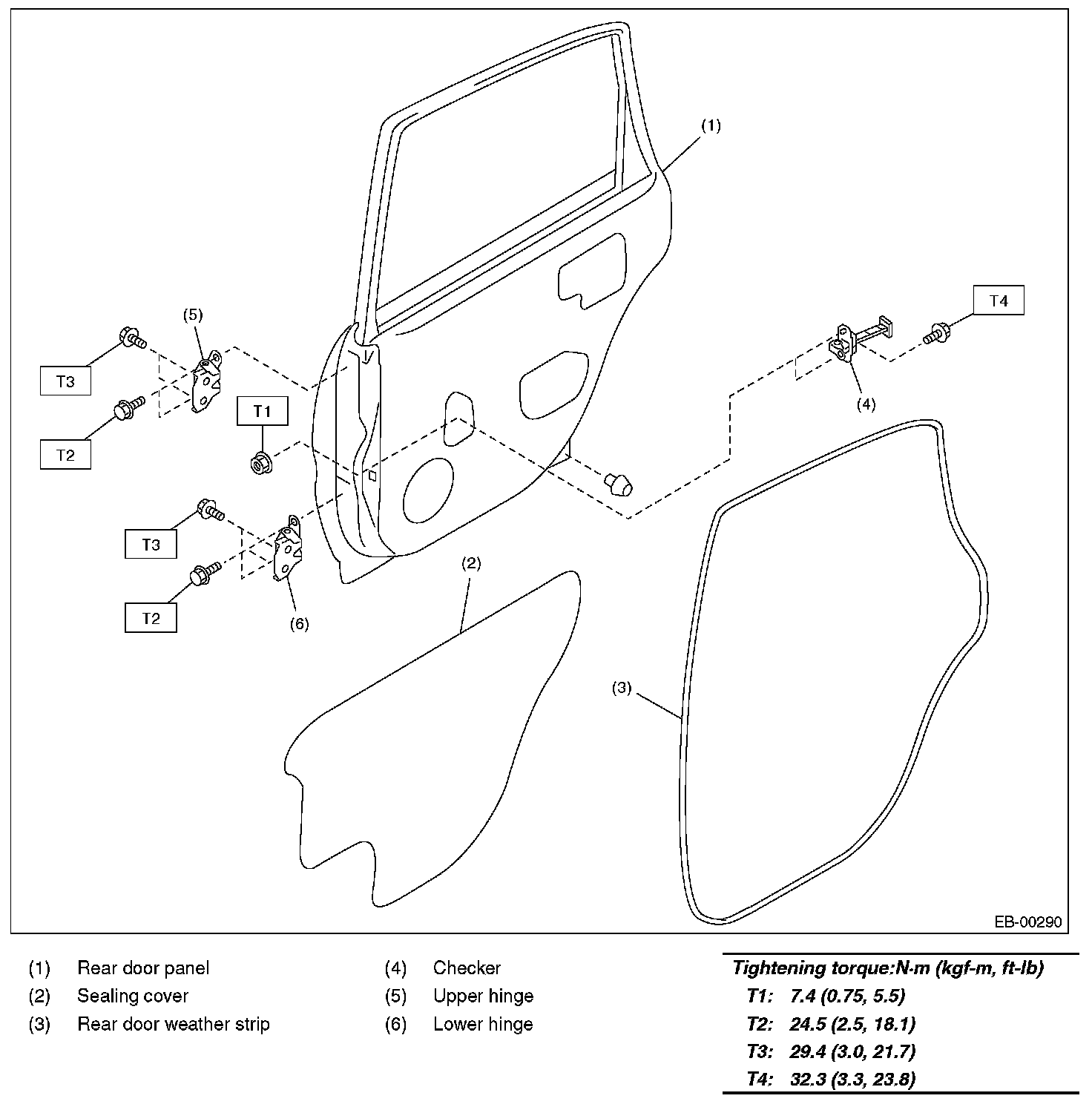 (1)

(5)

T4

T3

T1

(4)

T2

T3

(2)

T2

(6)

(3)

EB-00290

(1) Rear door panel
(2) Sealing cover
(3) Rear door weather strip

(4) Checker
(5) Upper hinge
(6) Lower hinge

Tightening torque:N·m (kgf-m, ft-lb)
T1: 7.4 (0.75, 5.5)
T2: 24.5 (2.5, 18.1)
T3: 29.4 (3.0, 21.7)
T4: 32.3 (3.3, 23.8)