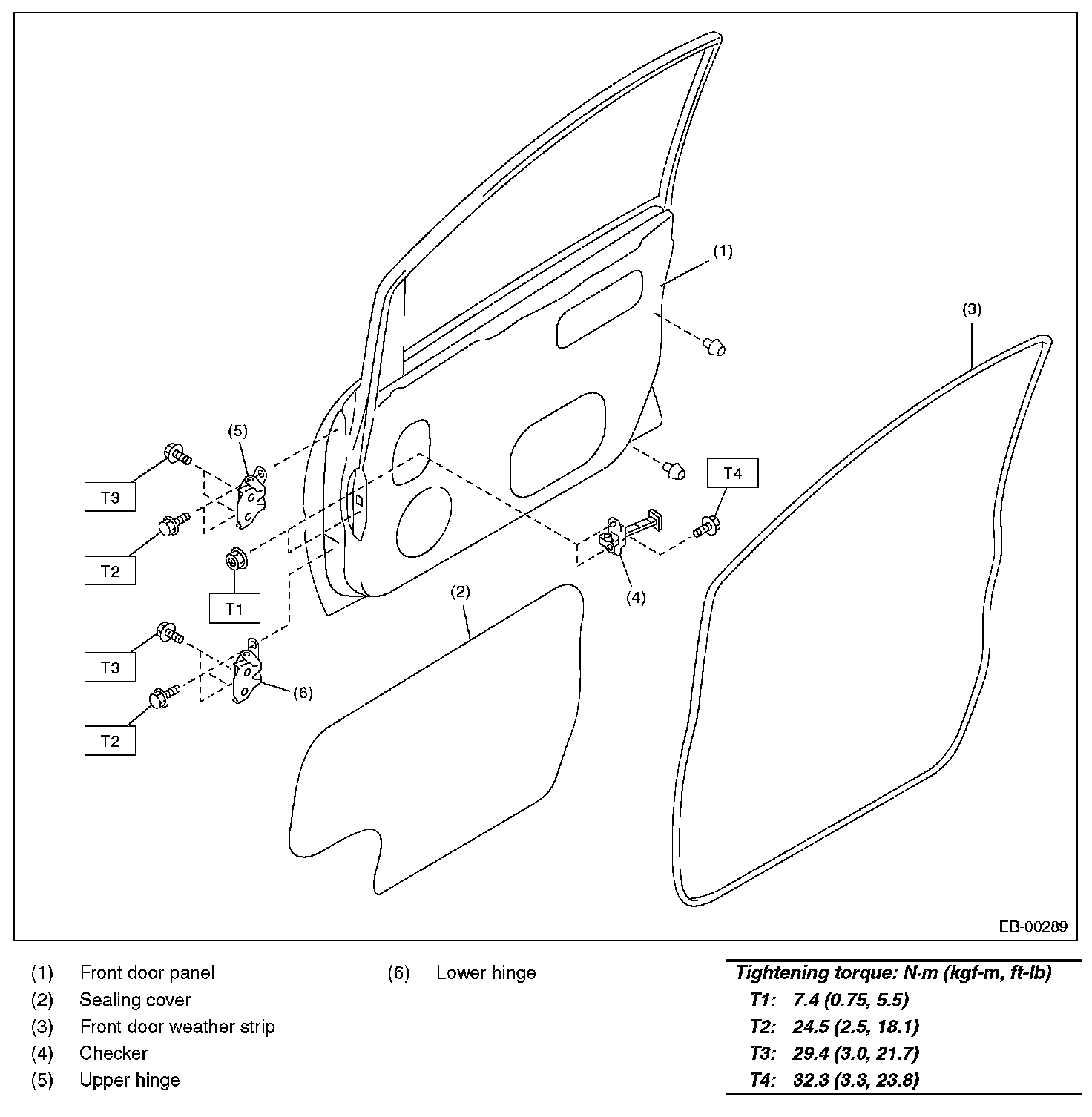 (1)

(3)

(5)

T3

T2

T1

T4

(4)

(2)

T3

(6)

T2

EB-00289

(1) Front door panel
(2) Sealing cover
(3) Front door weather strip
(4) Checker
(5) Upper hinge

(6) Lower hinge

Tightening torque: N·m (kgf-m, ft-lb)
T1: 7.4 (0.75, 5.5)
T2: 24.5 (2.5, 18.1)
T3: 29.4 (3.0, 21.7)
T4: 32.3 (3.3, 23.8)