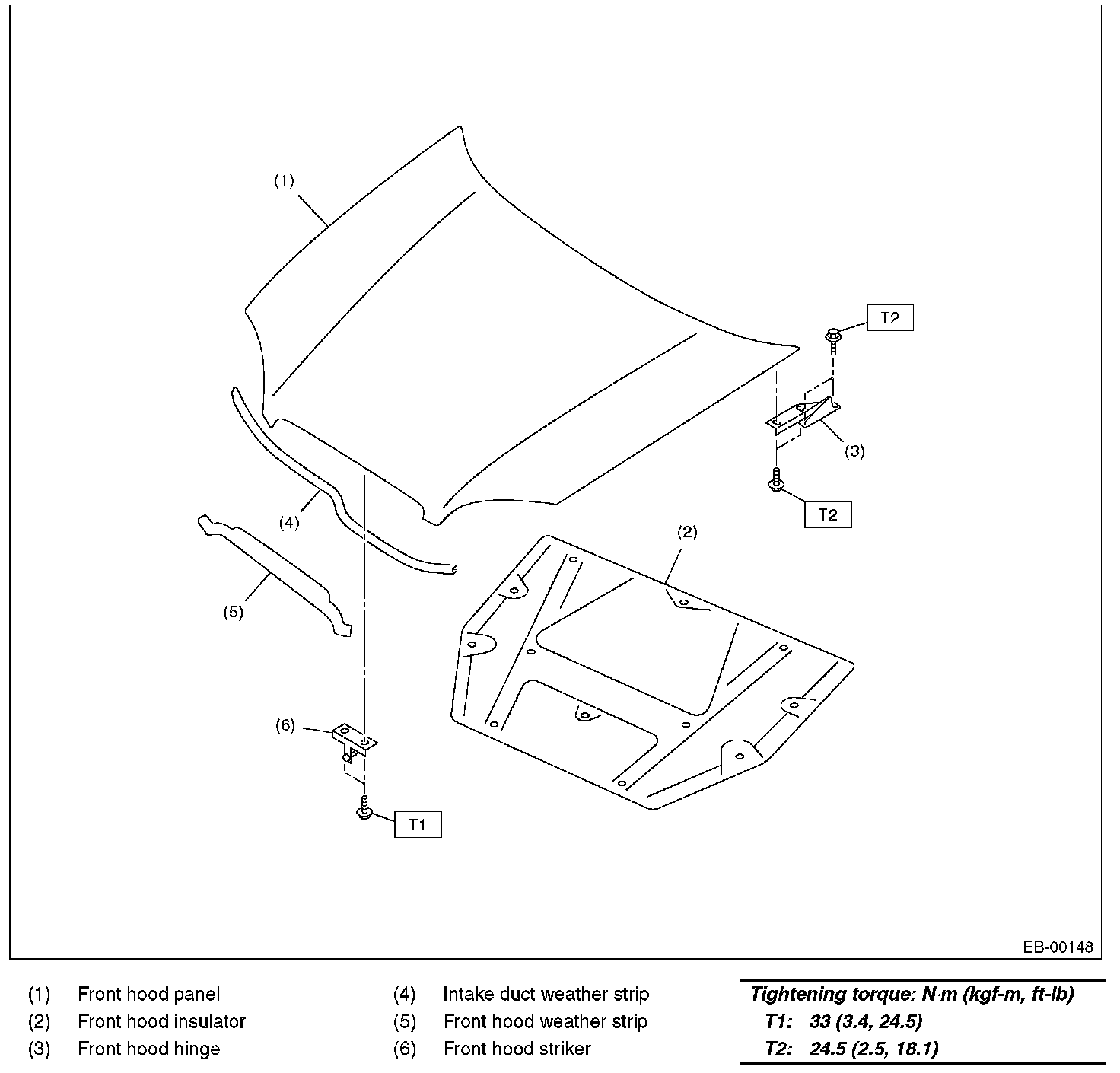 (1)

T2

(3)

T2

(4)

(2)

(5)

(6)

T1

EB-00148

(1) Front hood panel
(2) Front hood insulator
(3) Front hood hinge

(4) Intake duct weather strip
(5) Front hood weather strip
(6) Front hood striker

Tightening torque: N·m (kgf-m, ft-lb)
T1: 33 (3.4, 24.5)
T2: 24.5 (2.5, 18.1)