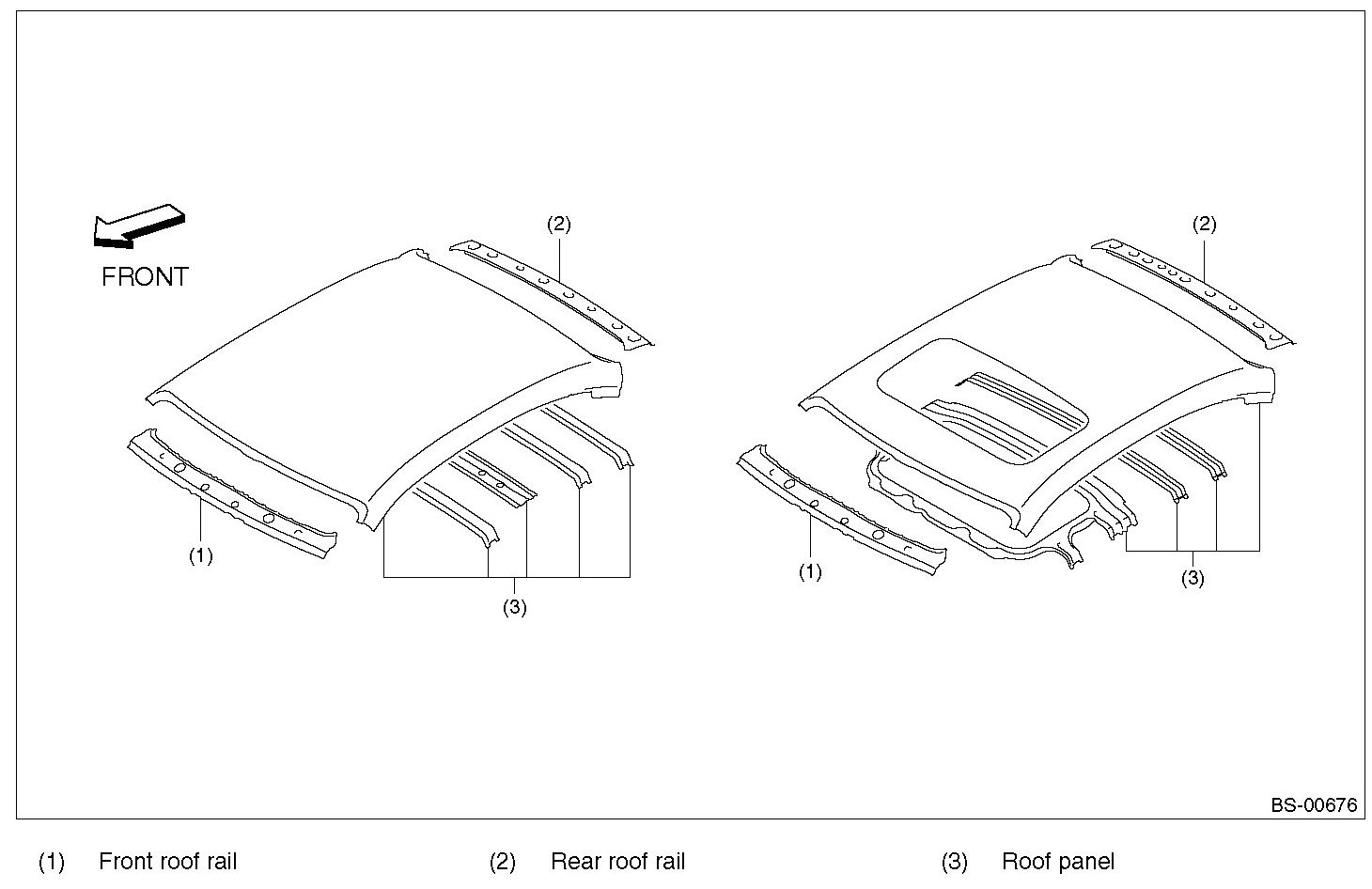 FRONT

(2)

(1)

(3)

(2)

(1)

(3)

BS-00676

(1) Front roof rail

(2) Rear roof rail

(3) Roof panel