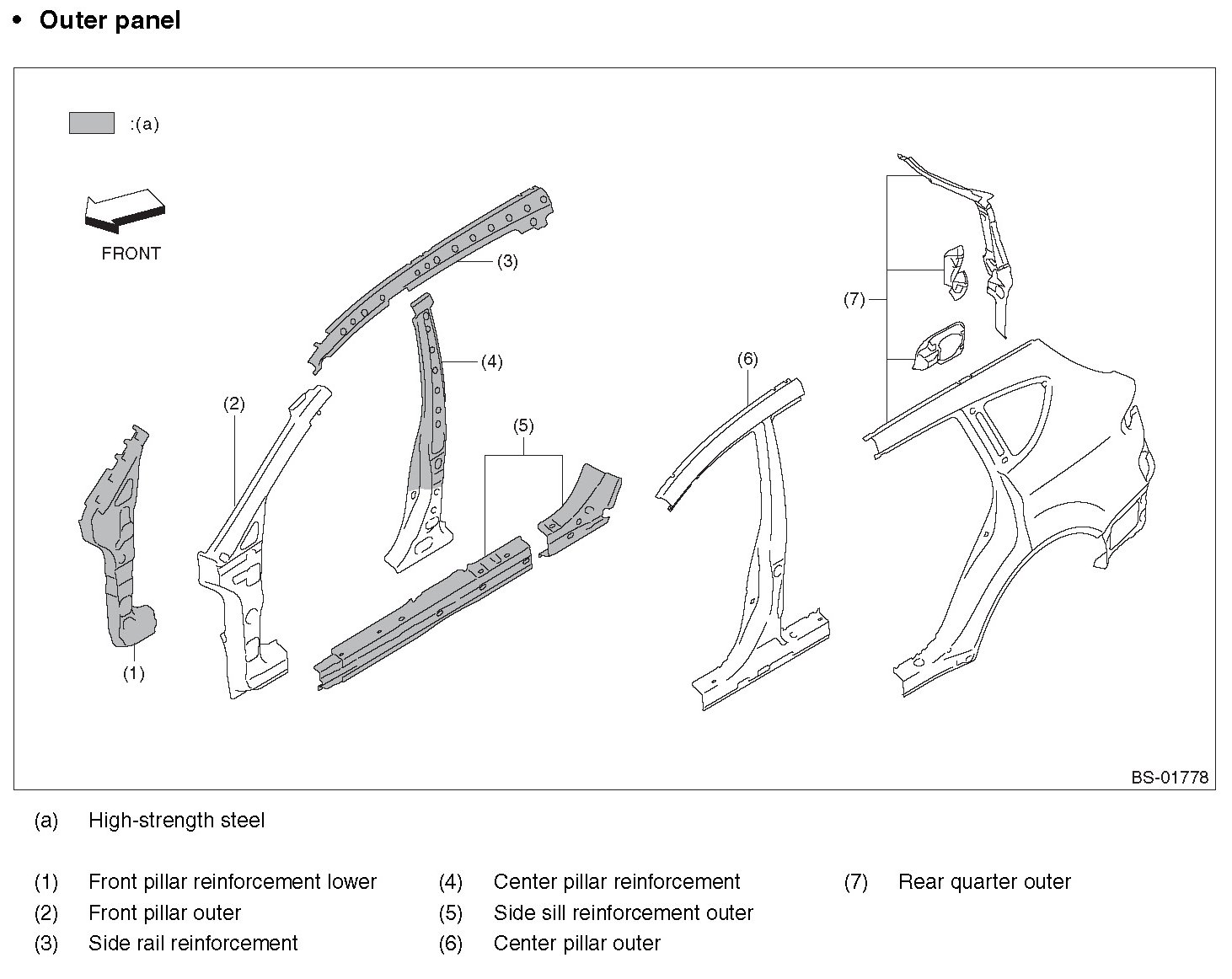 • Outer panel

:(a)

FRONT

(3)

(4)

(2)

(5)

(6)

(7)

(1)

BS-01778

(a) High-strength steel

(1) Front pillar reinforcement lower
(2) Front pillar outer
(3) Side rail reinforcement
(4) Center pillar reinforcement
(5) Side sill reinforcement outer
(6) Center pillar outer
(7) Rear quarter outer