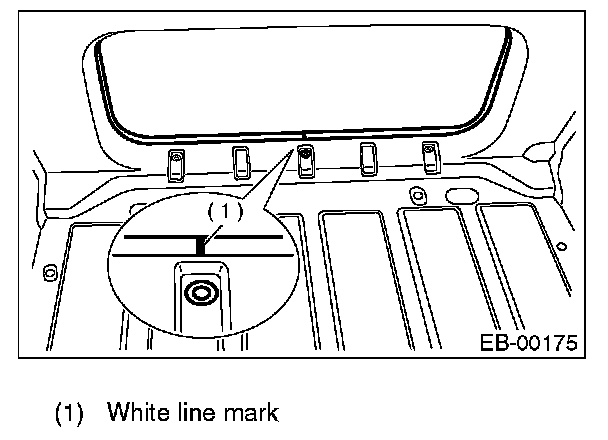 (1)

EB-00175

(1) White line mark