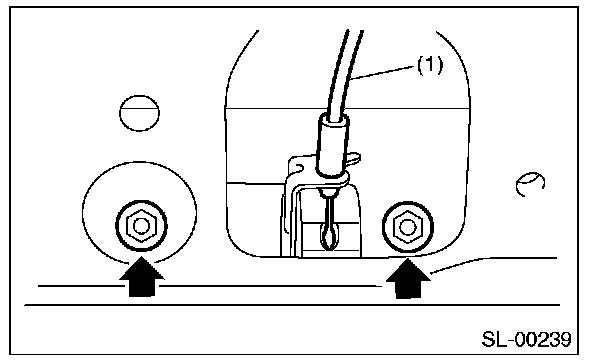 (1)

SL-00239