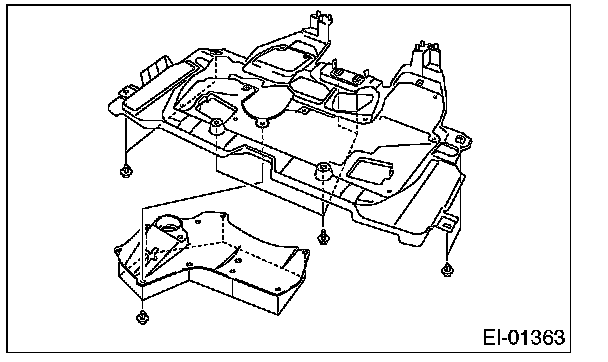 EI-01363