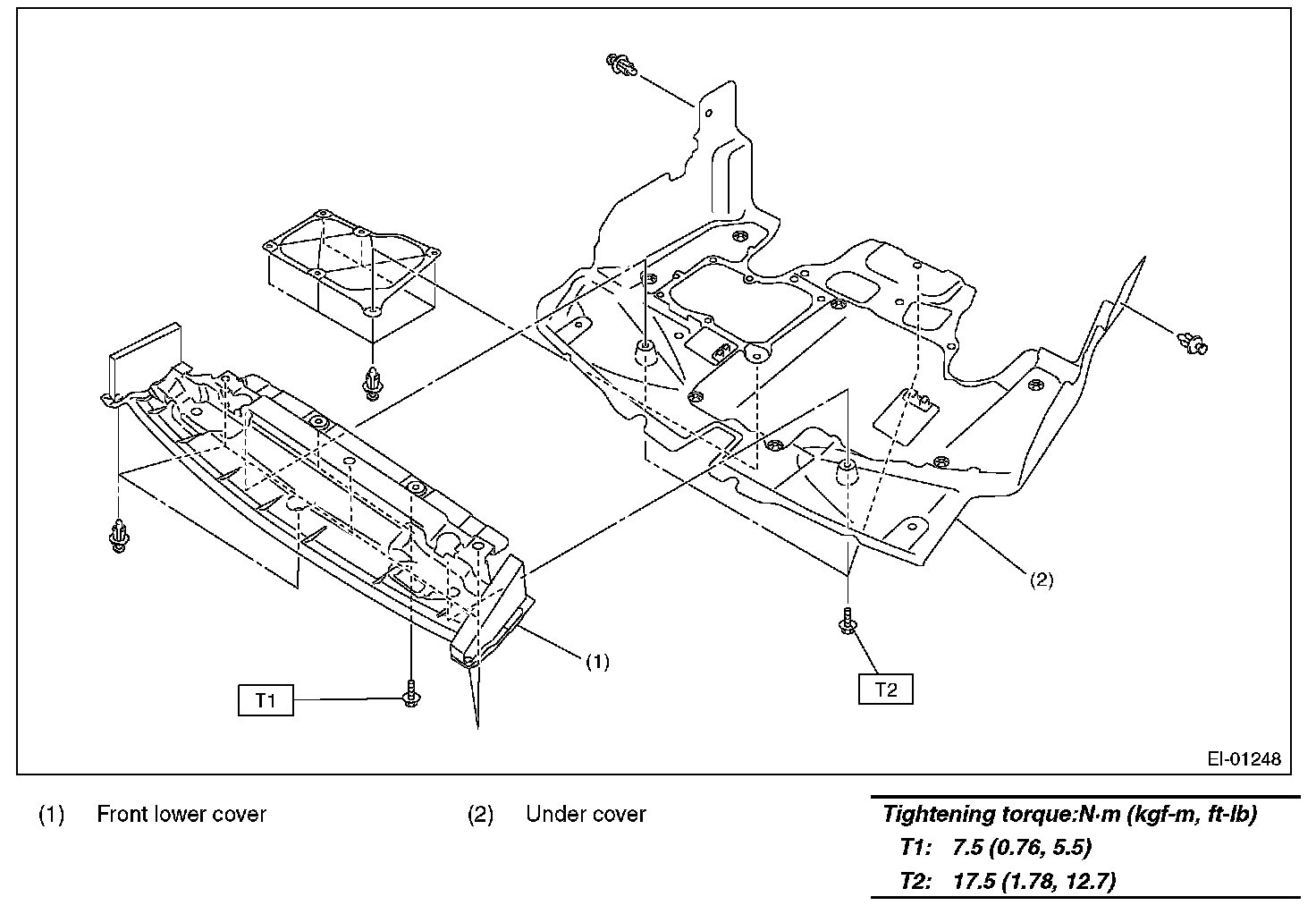 (2)

(1)

T1

T2

EI-01248

(1) Front lower cover

(2) Under cover

Tightening torque:N·m (kgf-m, ft-lb)
T1: 7.5 (0.76, 5.5)
T2: 17.5 (1.78, 12.7)