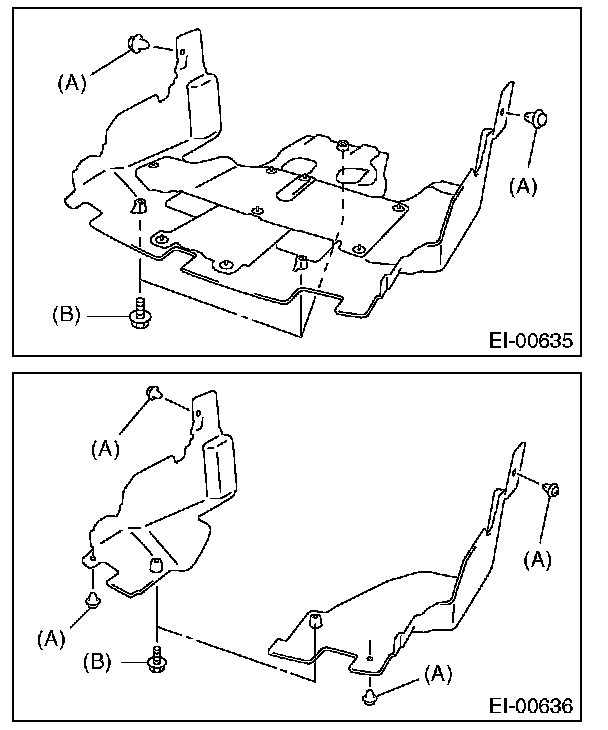 (A)
(A)
(B)
EI-00635

(A)
(A)
(A)
(B)
(A)
EI-00636