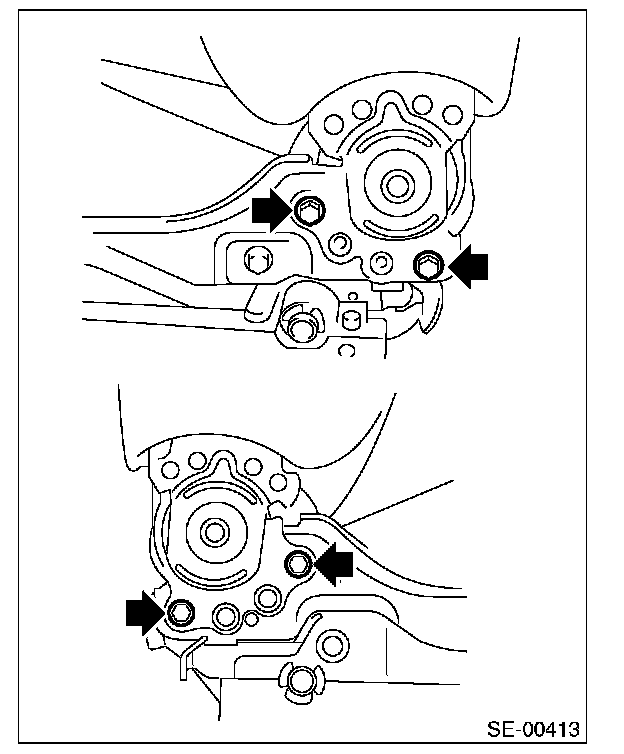 SE-00413