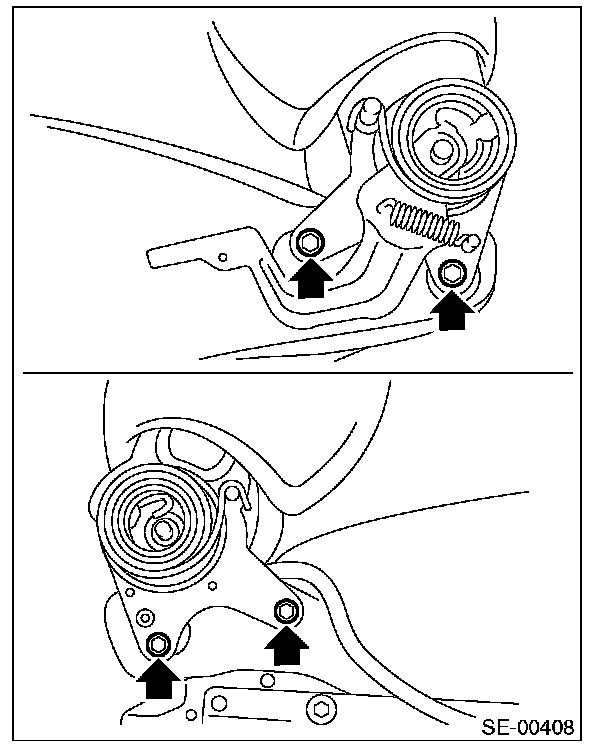 SE-00408