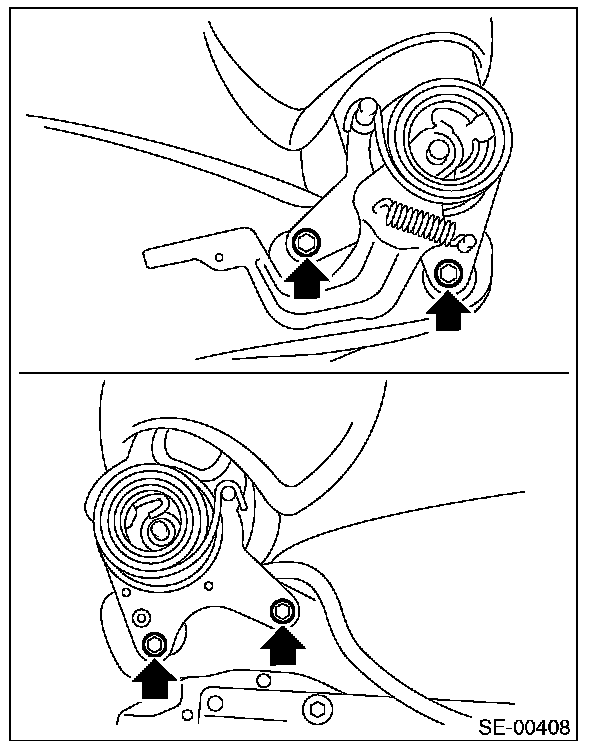 SE-00408