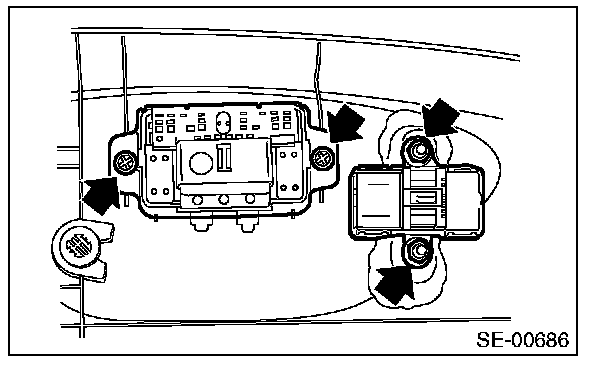 SE-00686