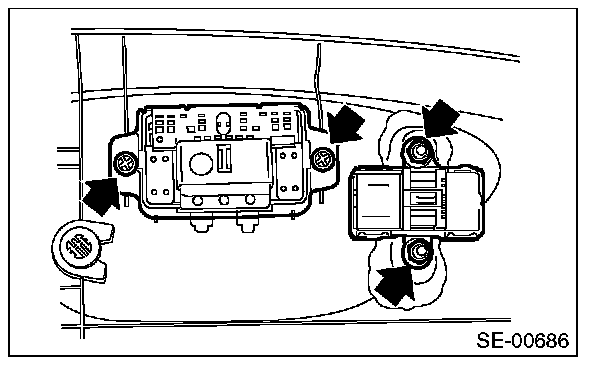 SE-00686