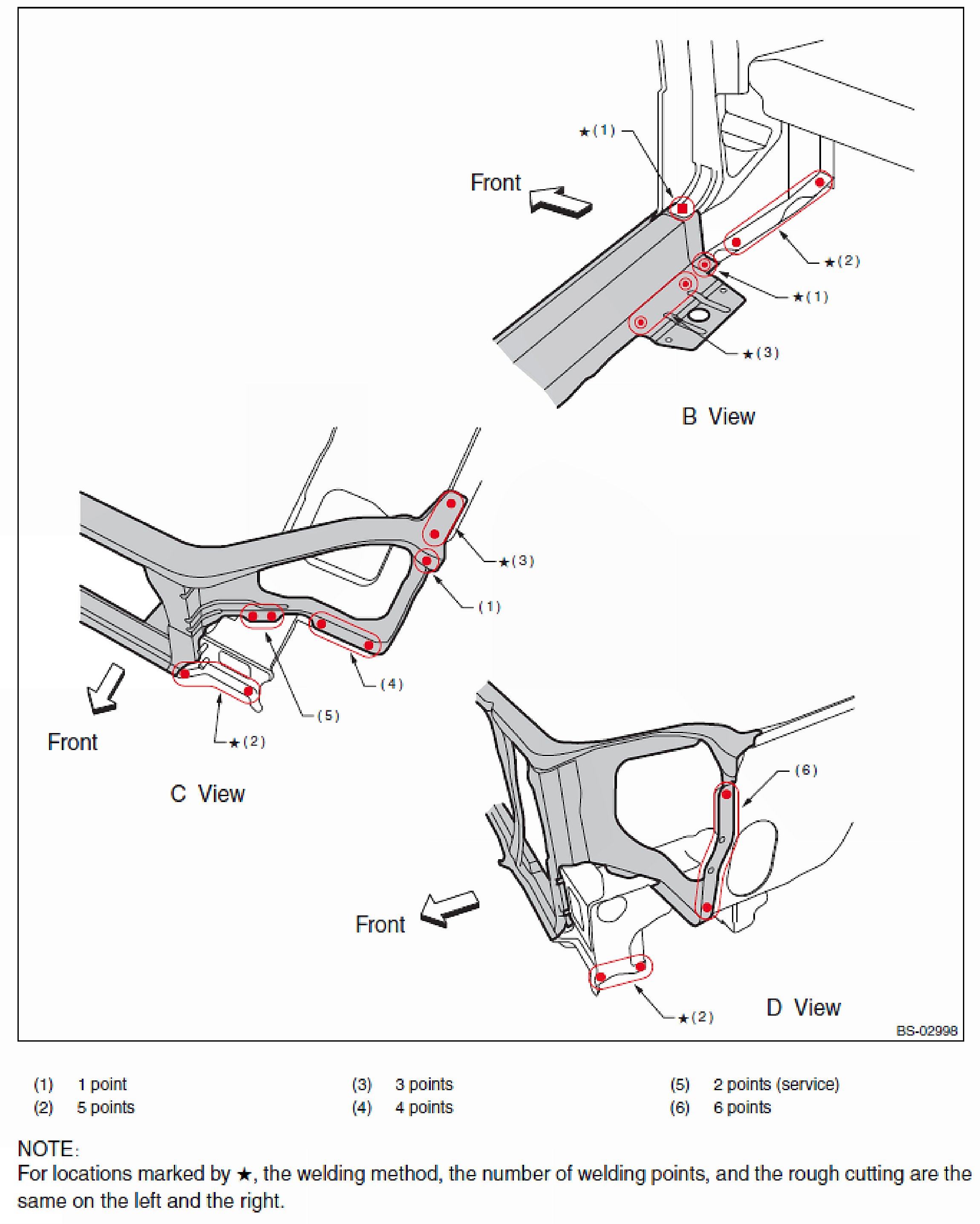 ★(1)
Front
★(2)
★(1)
★(3)
B View

★(3)
(1)
(4)
(5)
★(2)
Front
C View

(6)
Front
★(2)
D View
BS-02998

(1) 1 point
(2) 5 points
(3) 3 points
(4) 4 points
(5) 2 points (service)
(6) 6 points

NOTE:
For locations marked by ★, the welding method, the number of welding points, and the rough cutting are the same on the left and the right.