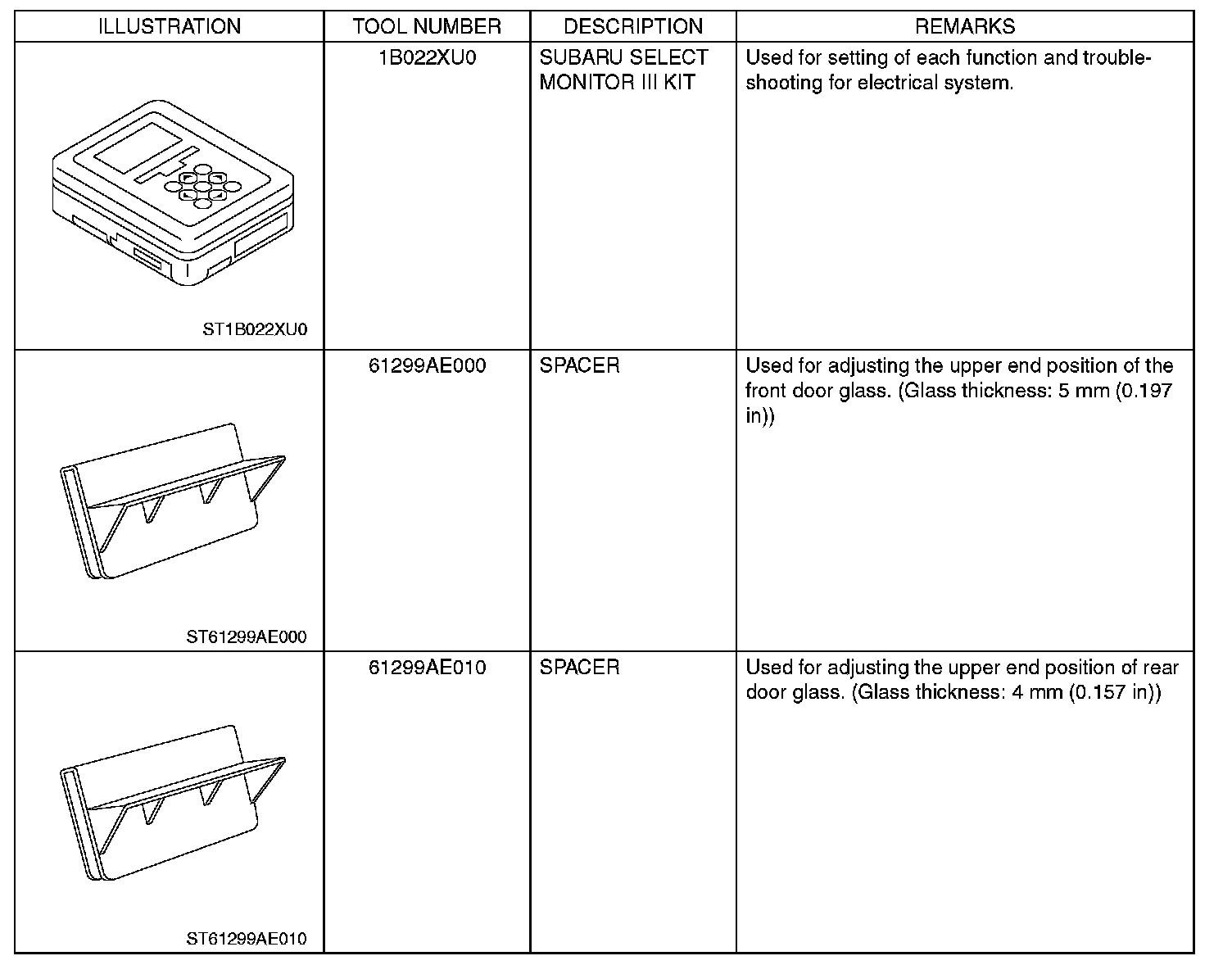 | ILLUSTRATION | TOOL NUMBER | DESCRIPTION | REMARKS |
|---|---|---|---|
| ST1B022XU0 | 1B022XU0 | SUBARU SELECT MONITOR III KIT | Used for setting of each function and troubleshooting for electrical system. |
| ST61299AE000 | 61299AE000 | SPACER | Used for adjusting the upper end position of the front door glass. (Glass thickness: 5 mm (0.197 in)) |
| ST61299AE010 | 61299AE010 | SPACER | Used for adjusting the upper end position of rear door glass. (Glass thickness: 4 mm (0.157 in)) |