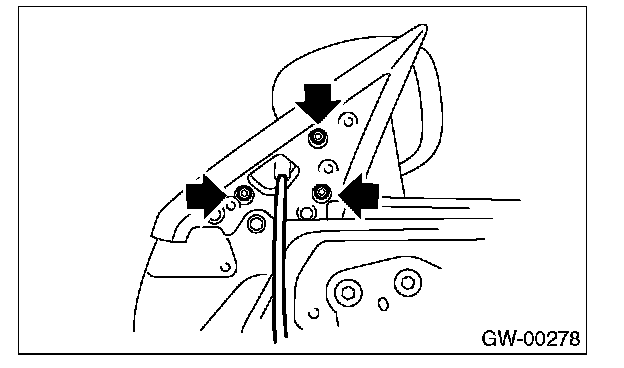 GW-00278