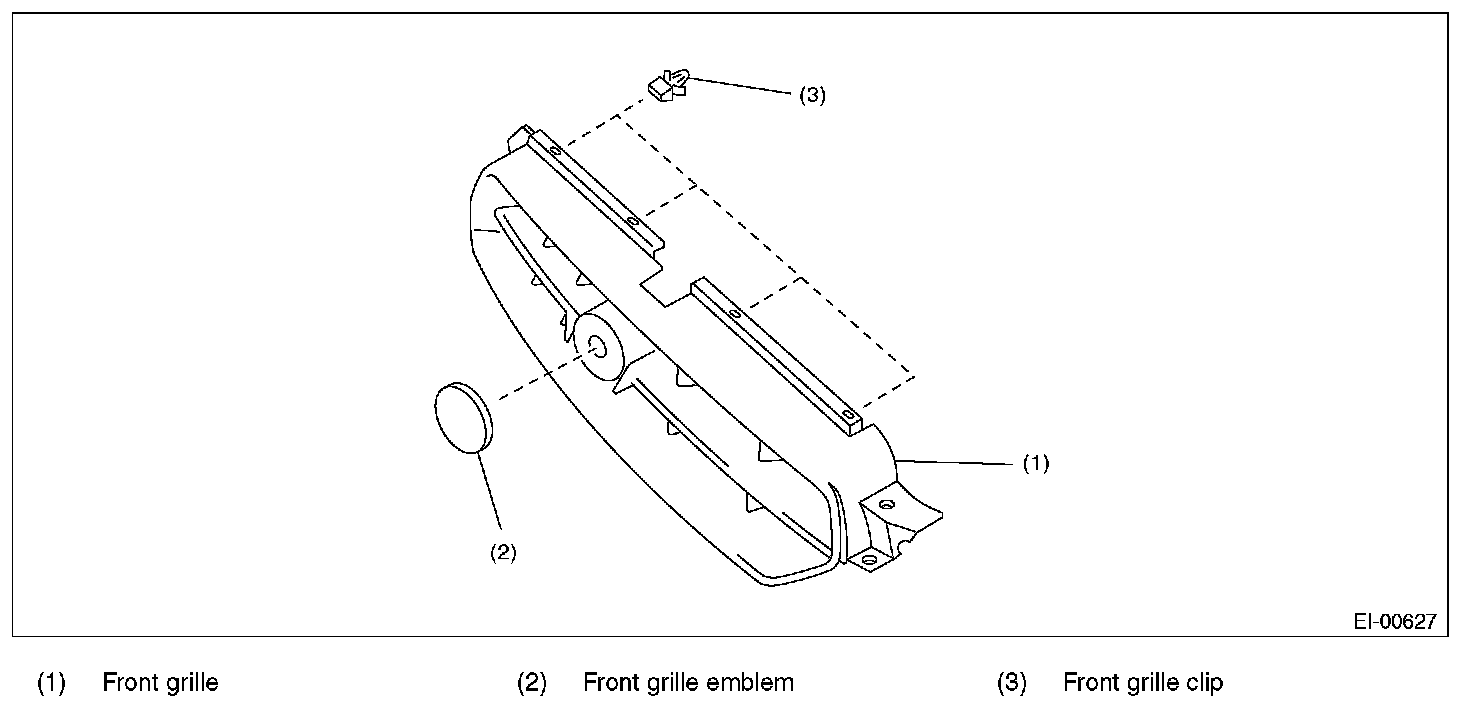 (3)

(1)

(2)

EI-00627

(1) Front grille

(2) Front grille emblem

(3) Front grille clip