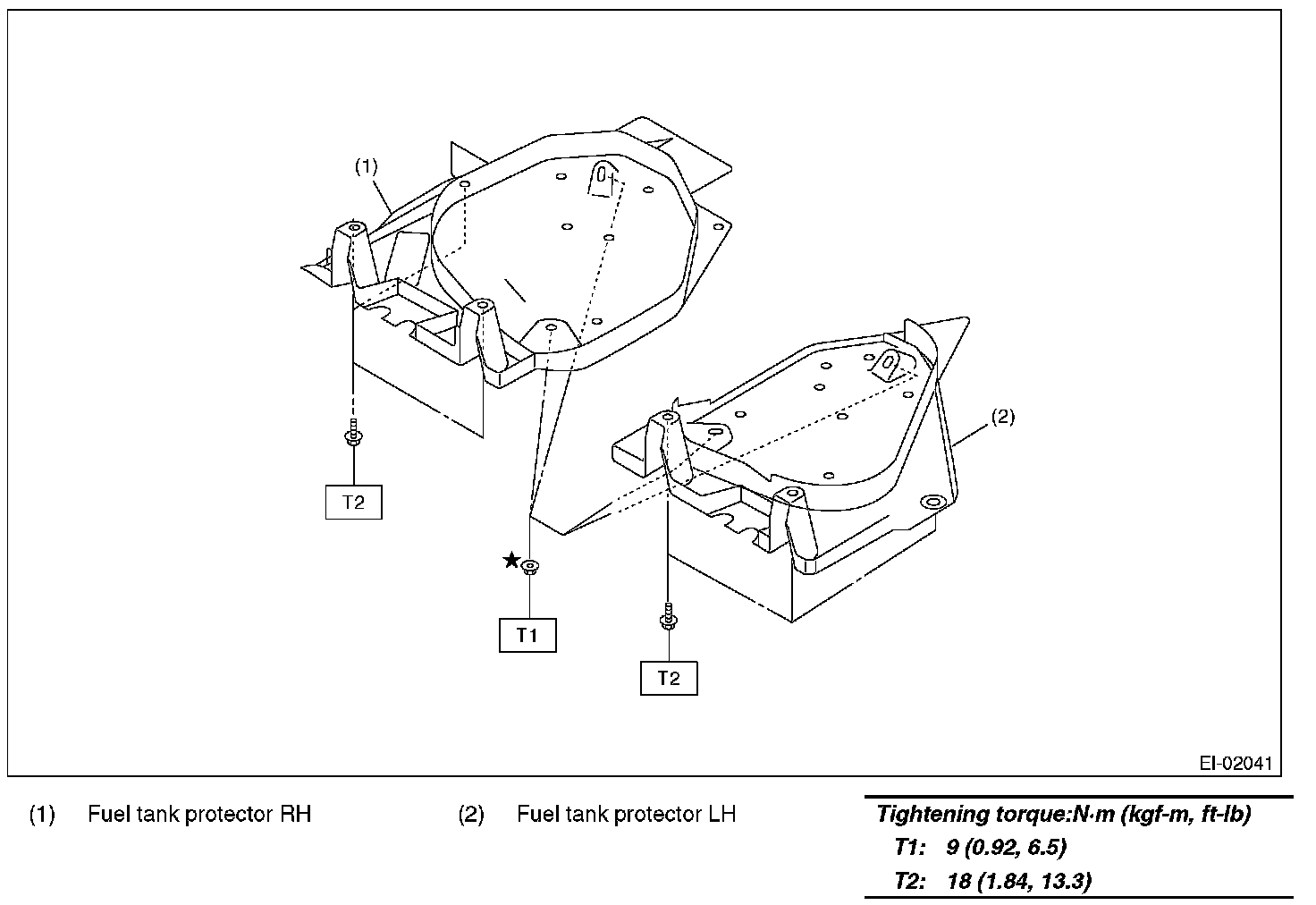 (1)
(2)
T2
★
T1
T2
EI-02041

(1) Fuel tank protector RH

(2) Fuel tank protector LH

Tightening torque:N·m (kgf-m, ft-lb)
T1: 9 (0.92, 6.5)
T2: 18 (1.84, 13.3)