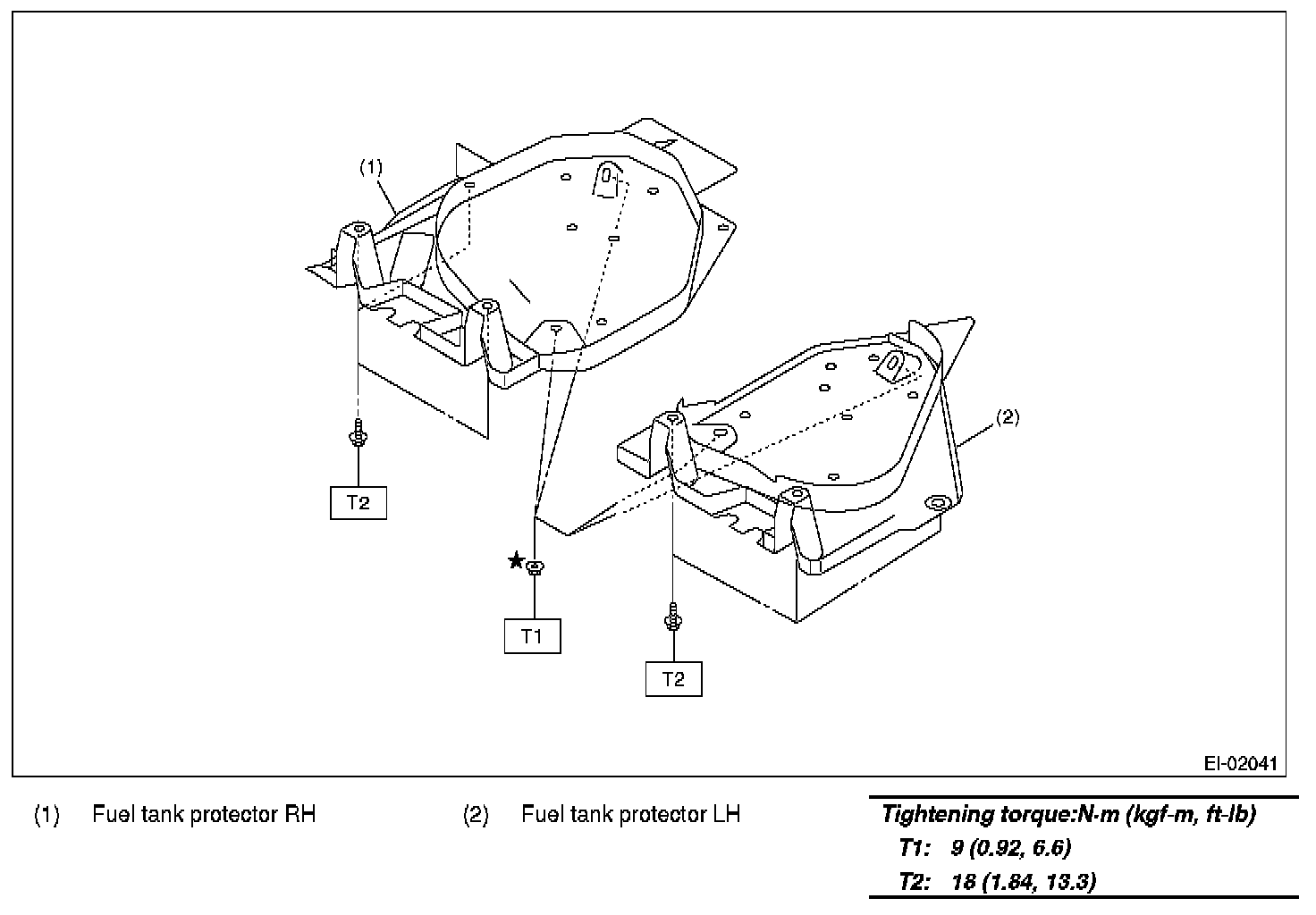 (1)

(2)

T2

★

T1

T2

EI-02041

(1) Fuel tank protector RH

(2) Fuel tank protector LH

Tightening torque:N·m (kgf-m, ft-lb)
T1: 9 (0.92, 6.6)
T2: 18 (1.84, 13.3)