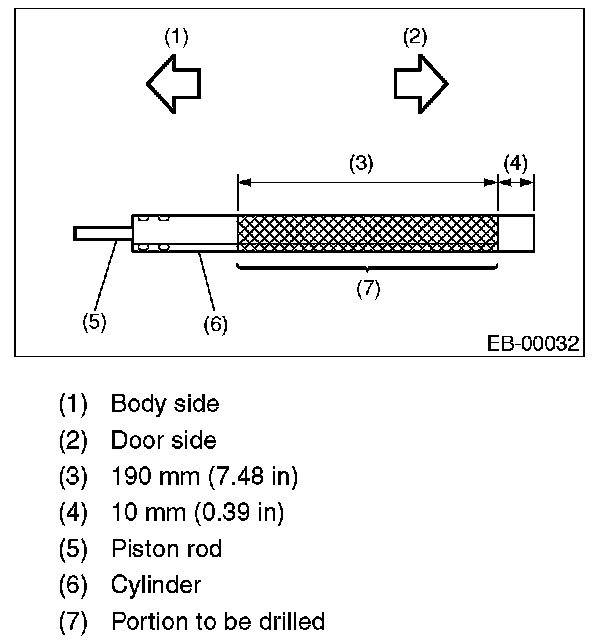 (1)

(2)

(3)

(4)

(5)

(6)

(7)

EB-00032

(1) Body side
(2) Door side
(3) 190 mm (7.48 in)
(4) 10 mm (0.39 in)
(5) Piston rod
(6) Cylinder
(7) Portion to be drilled