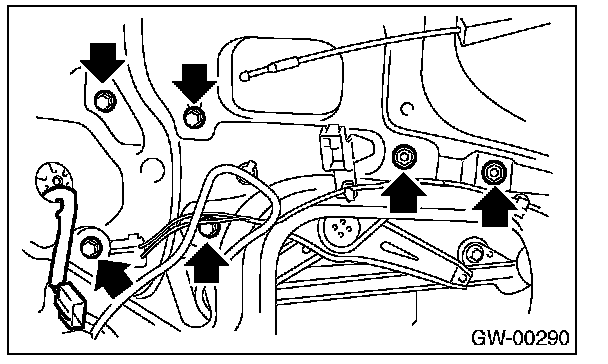 GW-00290