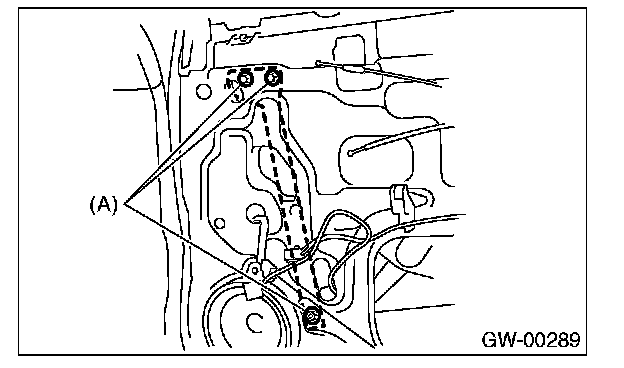 (A)

GW-00289