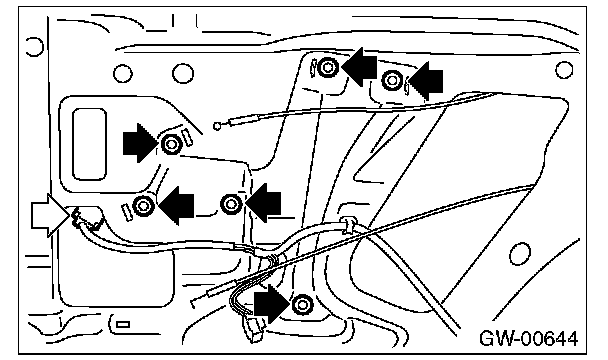 GW-00644