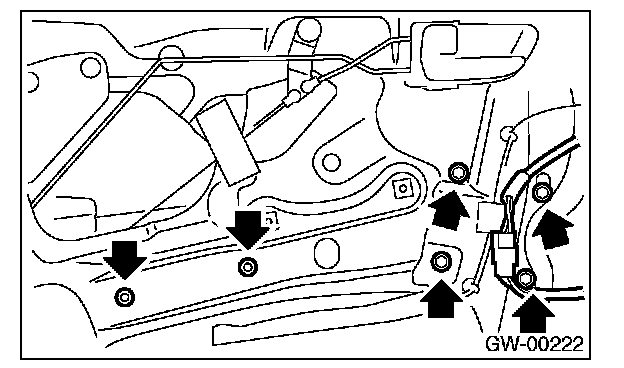 GW-00222