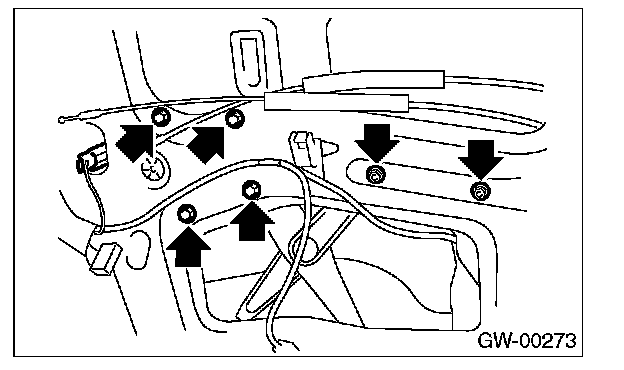 GW-00273