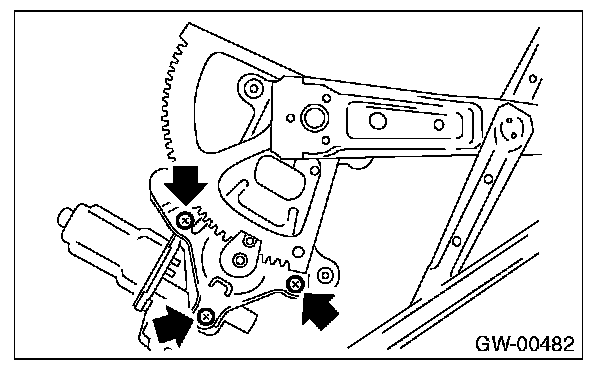 GW-00482