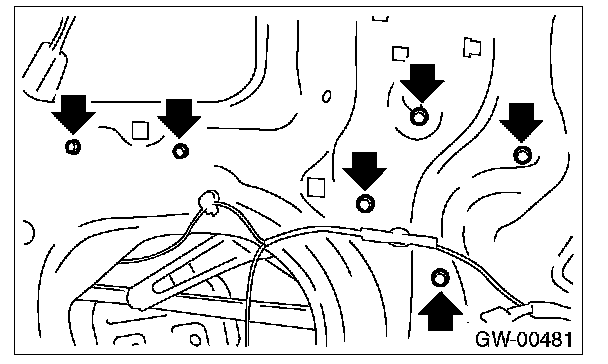 GW-00481