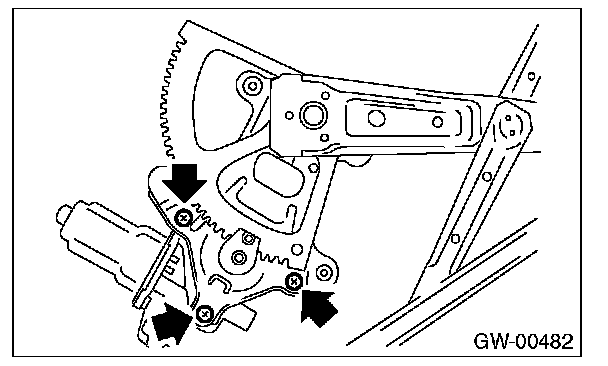 GW-00482