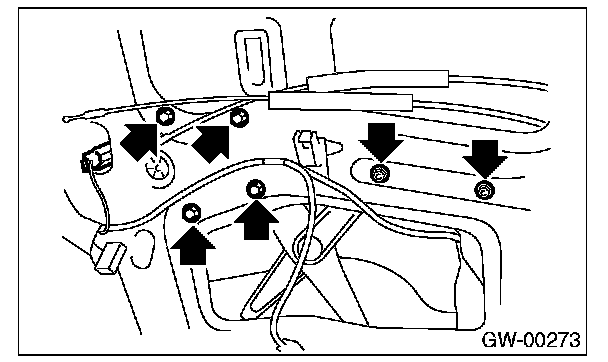 GW-00273