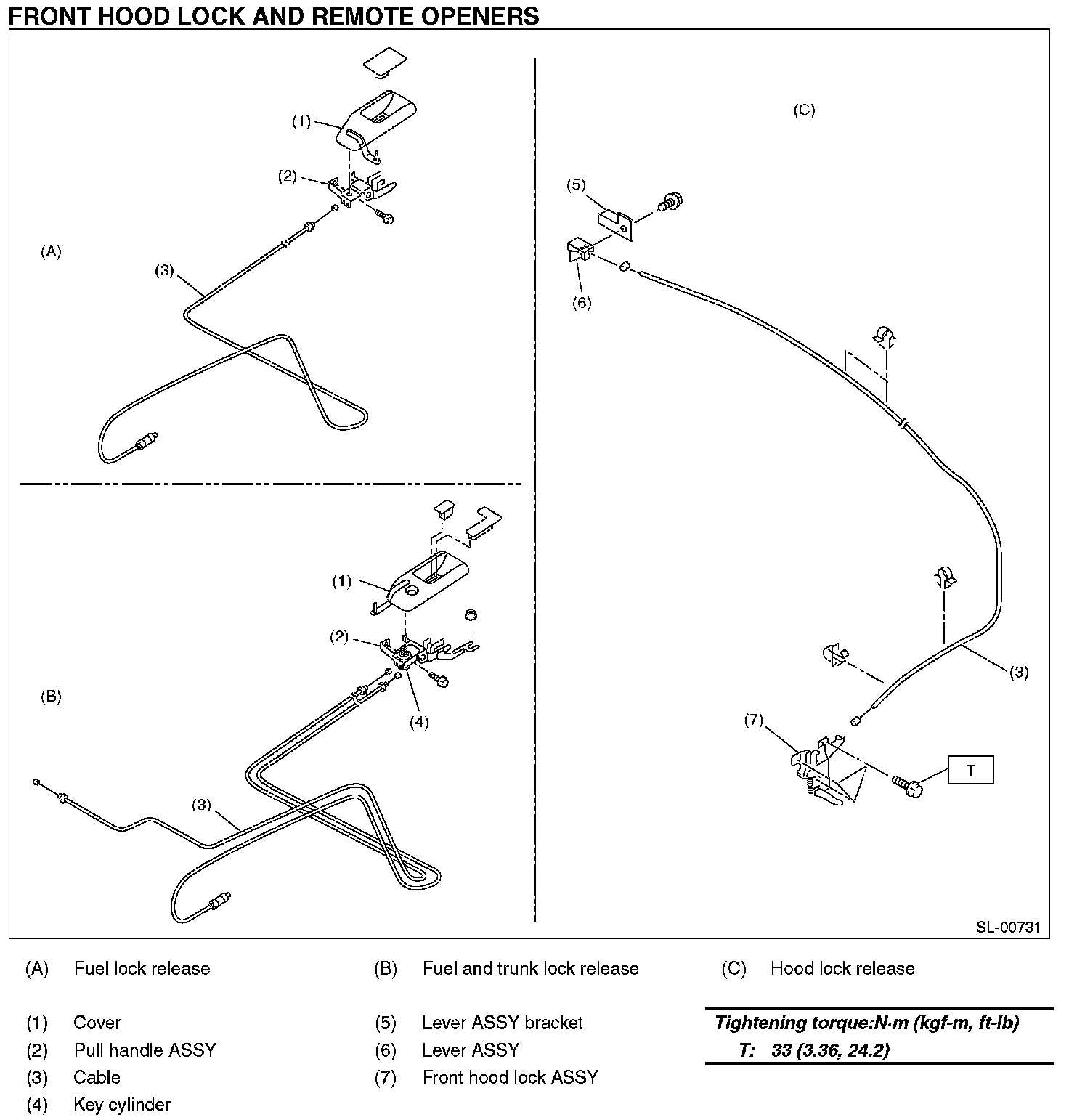 FRONT HOOD LOCK AND REMOTE OPENERS

(1)
(2)
(A)
(3)
(1)
(2)
(B)
(4)
(3)
(C)
(5)
(6)
(3)
(7)
T
SL-00731

(A) Fuel lock release
(B) Fuel and trunk lock release
(C) Hood lock release

(1) Cover
(2) Pull handle ASSY
(3) Cable
(4) Key cylinder
(5) Lever ASSY bracket
(6) Lever ASSY
(7) Front hood lock ASSY

Tightening torque:N·m (kgf-m, ft-lb)
T: 33 (3.36, 24.2)